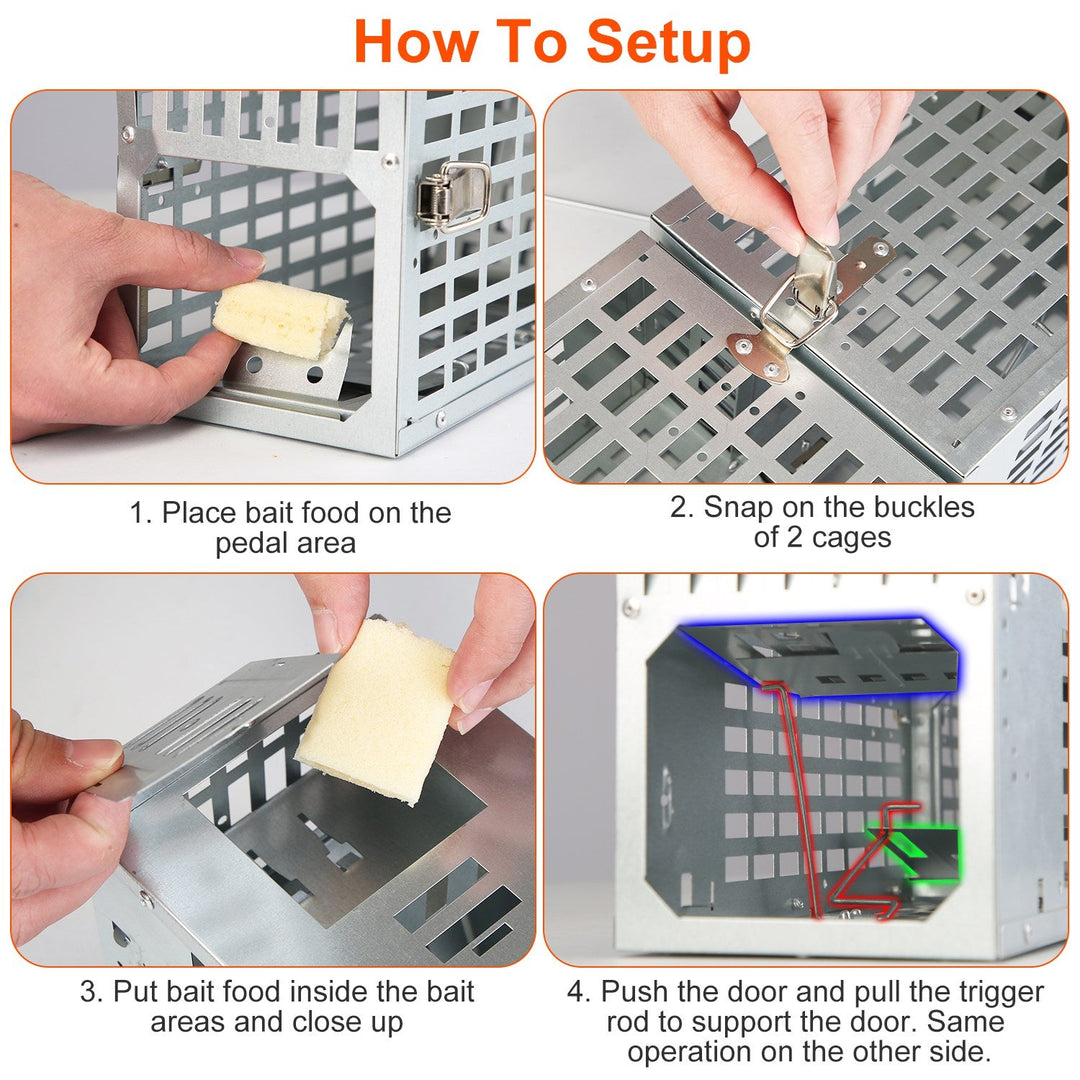 How To Setup

1. Place bait food on the pedal area

2. Snap on the buckles of 2 cages

3. Put bait food inside the bait areas and close up

4. Push the door and pull the trigger rod to support the door. Same operation on the other side.