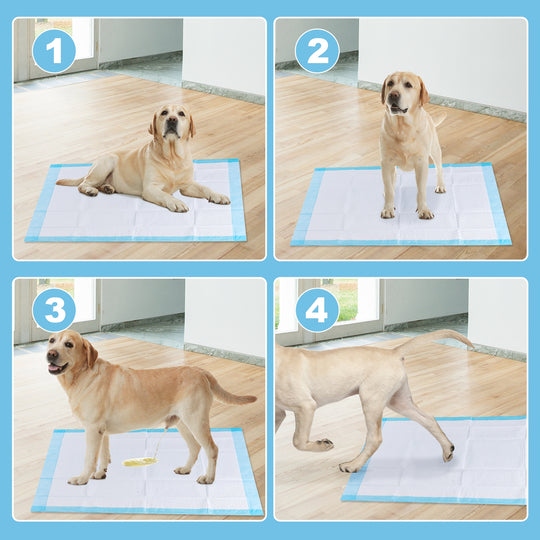 1

2

3

4