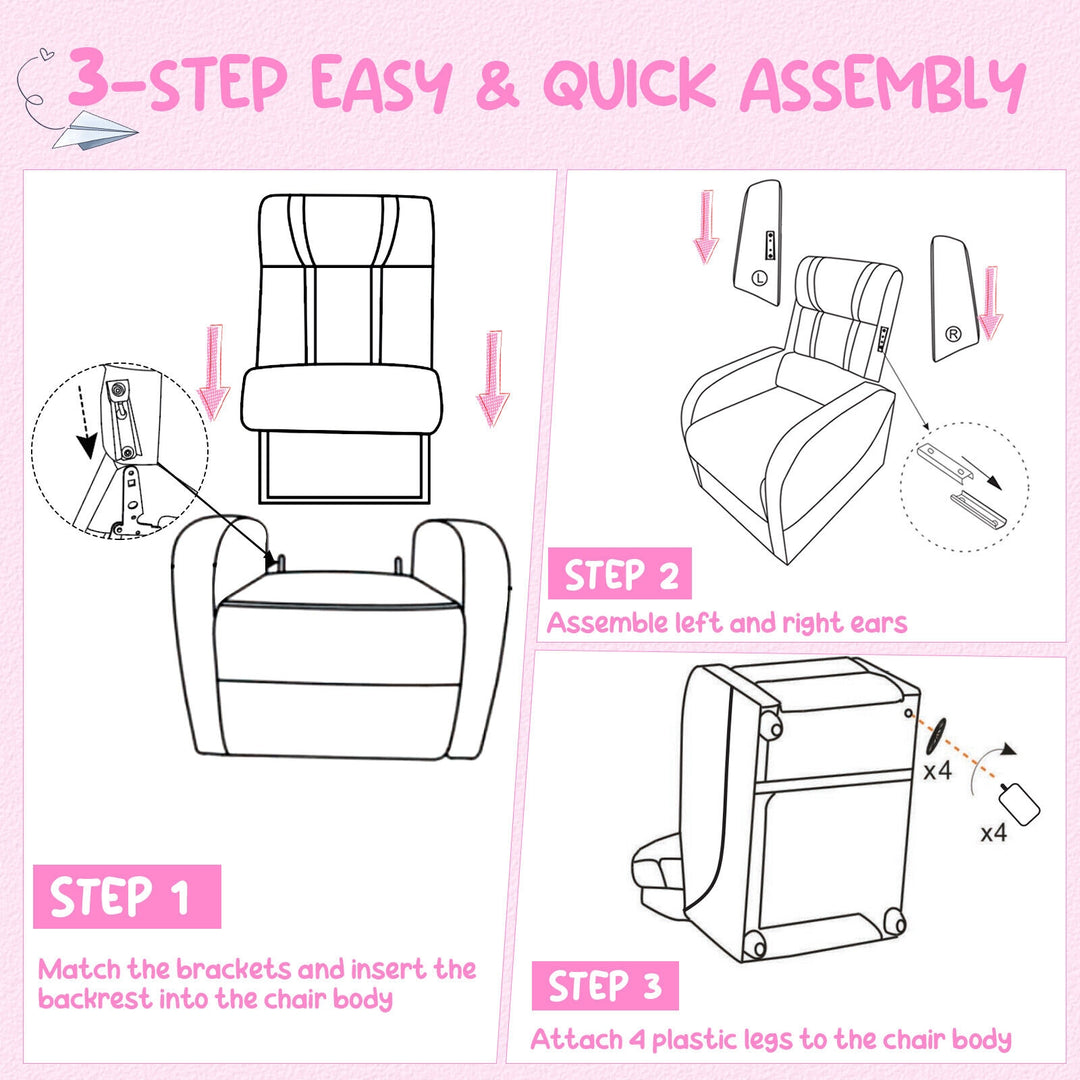 3-STEP EASY & QUICK ASSEMBLY

STEP 1

Match the brackets and insert the backrest into the chair body

L

R

STEP 2

Assemble left and right ears

x4

x4

STEP 3

Attach 4 plastic legs to the chair body