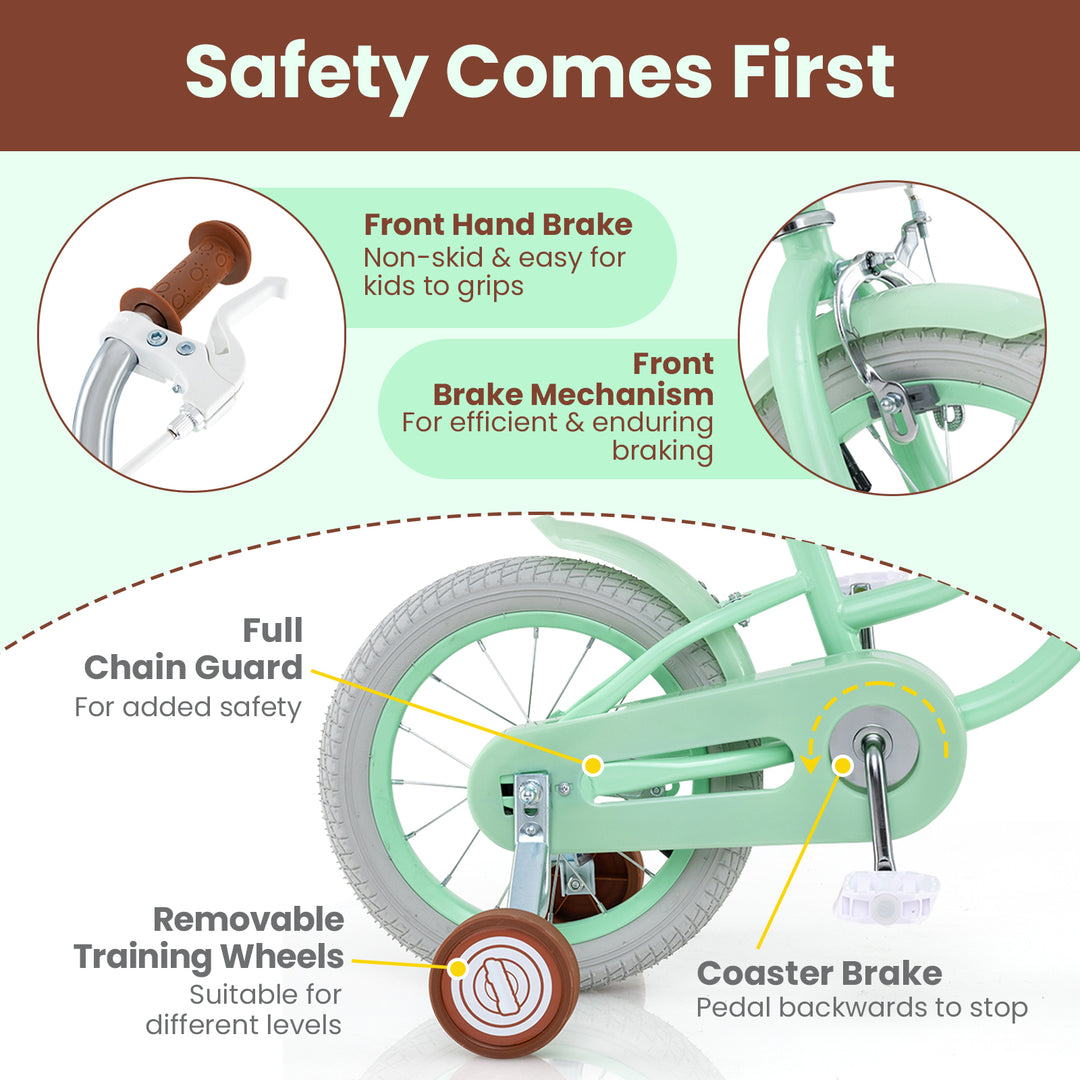 Safety Comes First

Front Hand Brake
Non-skid & easy for kids to grips

Front Brake Mechanism
For efficient & enduring braking

Full Chain Guard
For added safety

Removable Training Wheels
Suitable for different levels

Coaster Brake
Pedal backwards to stop