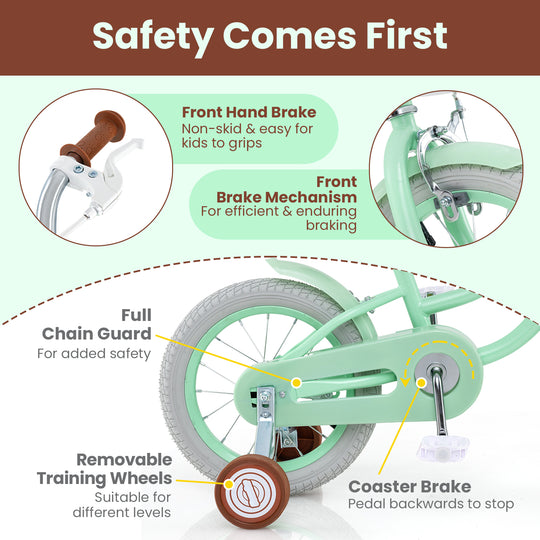 Safety Comes First

Front Hand Brake
Non-skid & easy for kids to grips

Front Brake Mechanism
For efficient & enduring braking

Full Chain Guard
For added safety

Removable Training Wheels
Suitable for different levels

Coaster Brake
Pedal backwards to stop