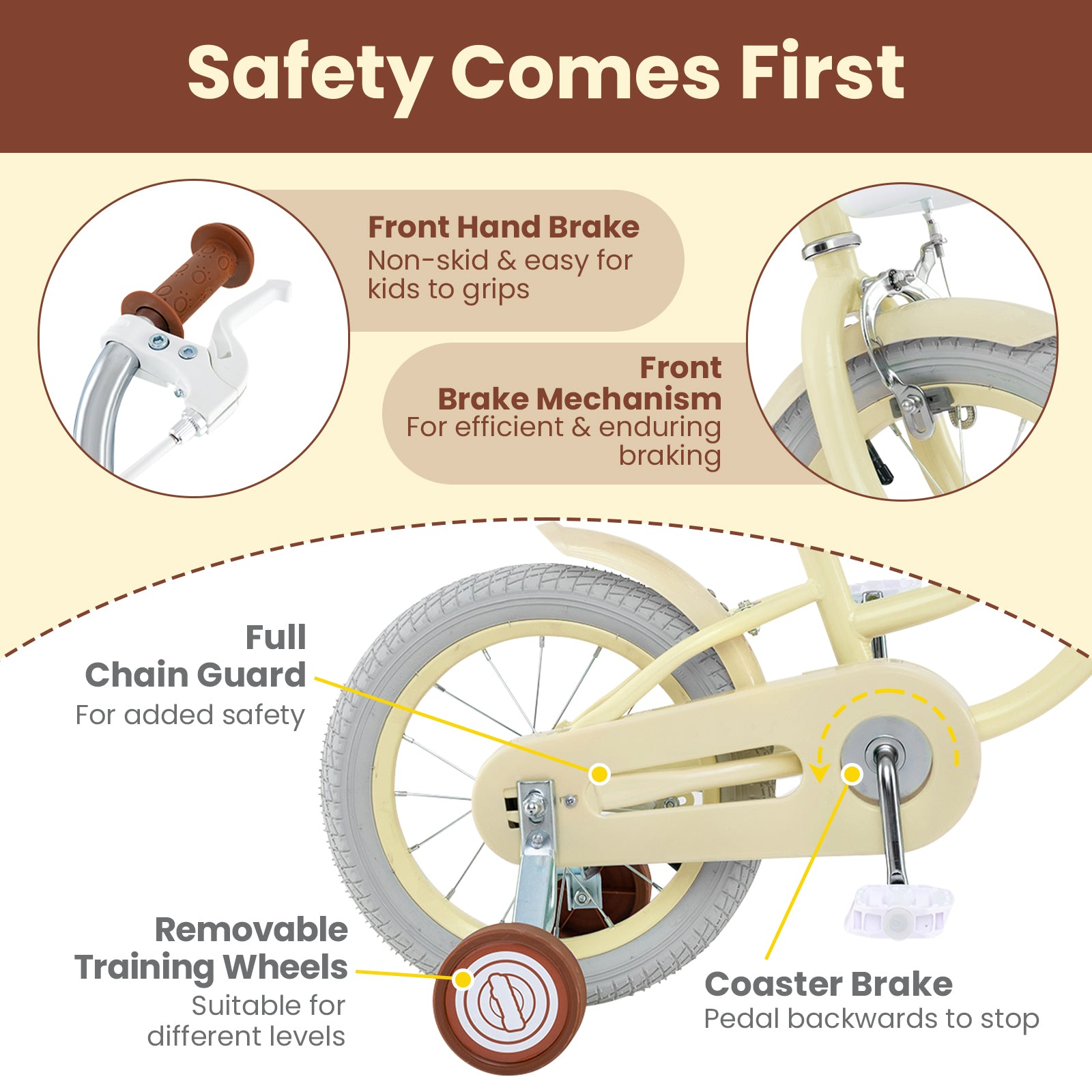 Safety Comes First

Front Hand Brake
Non-skid & easy for kids to grips

Front Brake Mechanism
For efficient & enduring braking

Full Chain Guard
For added safety

Removable Training Wheels
Suitable for different levels

Coaster Brake
Pedal backwards to stop