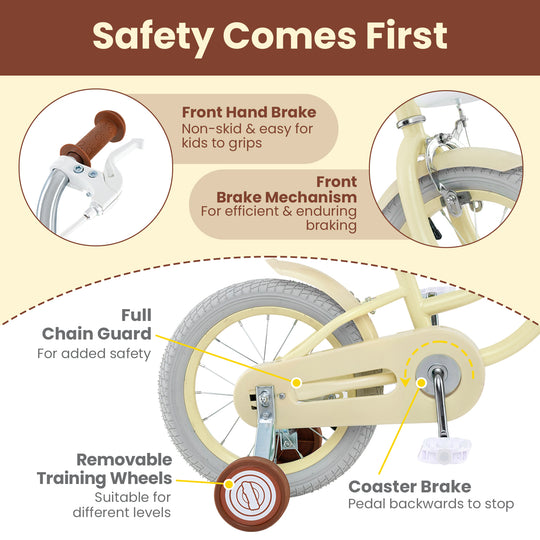 Safety Comes First

Front Hand Brake
Non-skid & easy for kids to grips

Front Brake Mechanism
For efficient & enduring braking

Full Chain Guard
For added safety

Removable Training Wheels
Suitable for different levels

Coaster Brake
Pedal backwards to stop