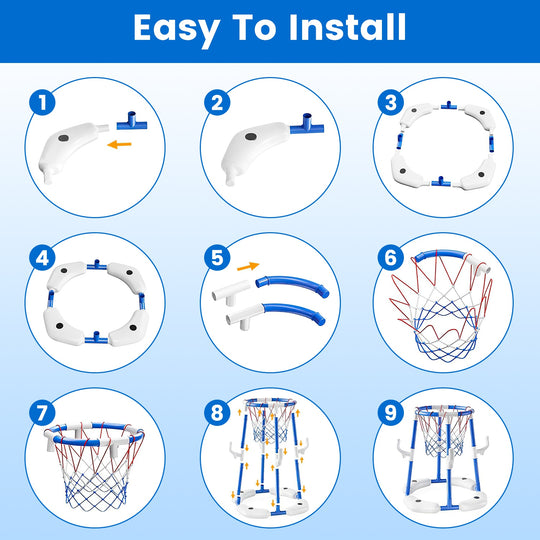 Easy To Install

1

2

3

4

5

6

7

8

9