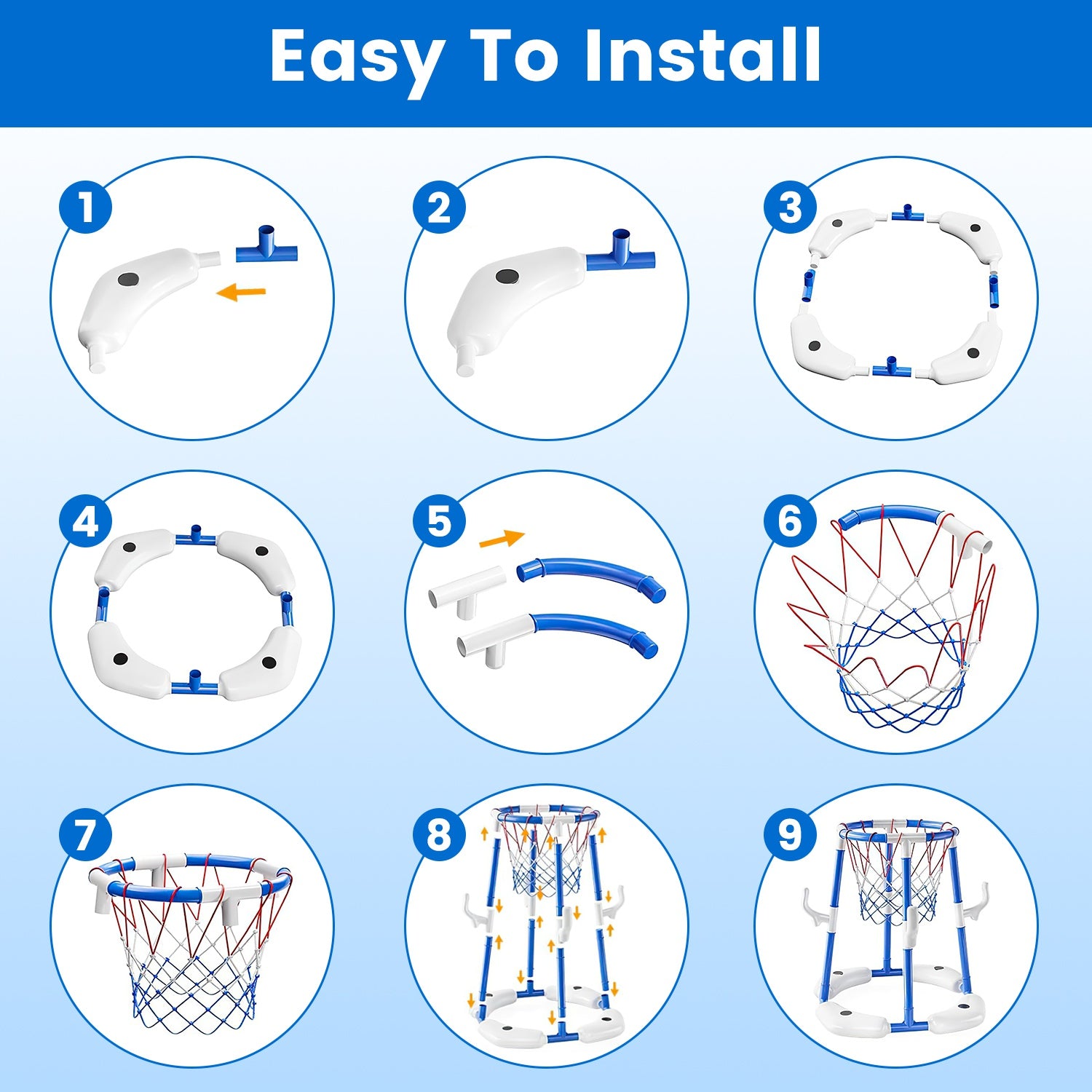 Easy To Install

1

2

3

4

5

6

7

8

9