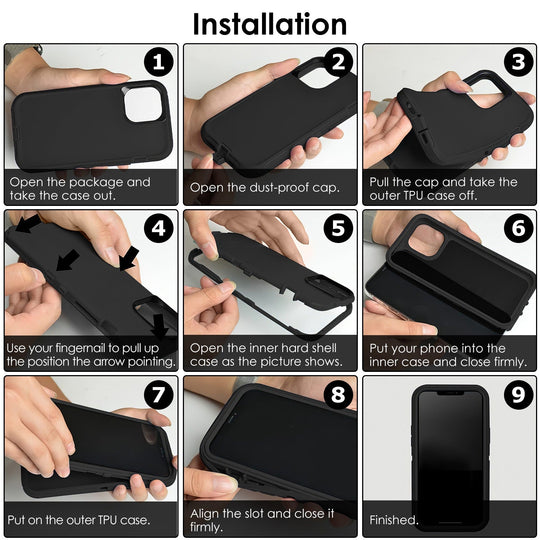 Installation

1
Open the package and take the case out.

2
Open the dust-proof cap.

3
Pull the cap and take the outer TPU case off.

4
Use your fingernail to pull up the position the arrow pointing.

5
Open the inner hard shell case as the picture shows.

6
Put your phone into the inner case and close firmly.

7
Put on the outer TPU case.

8
Align the slot and close it firmly.

9
Finished.