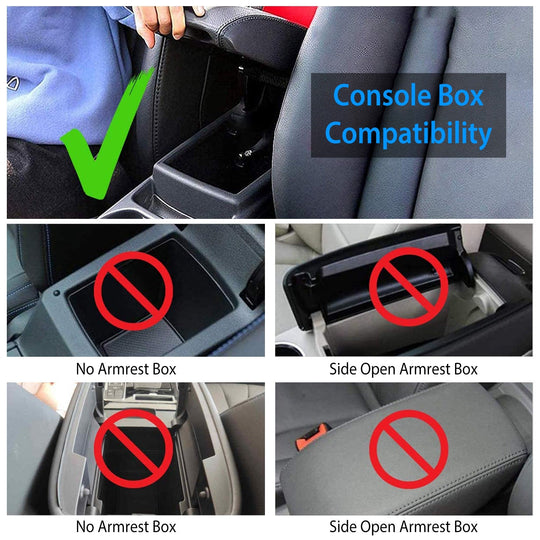 Console Box Compatibility

No Armrest Box

Side Open Armrest Box

No Armrest Box

Side Open Armrest Box