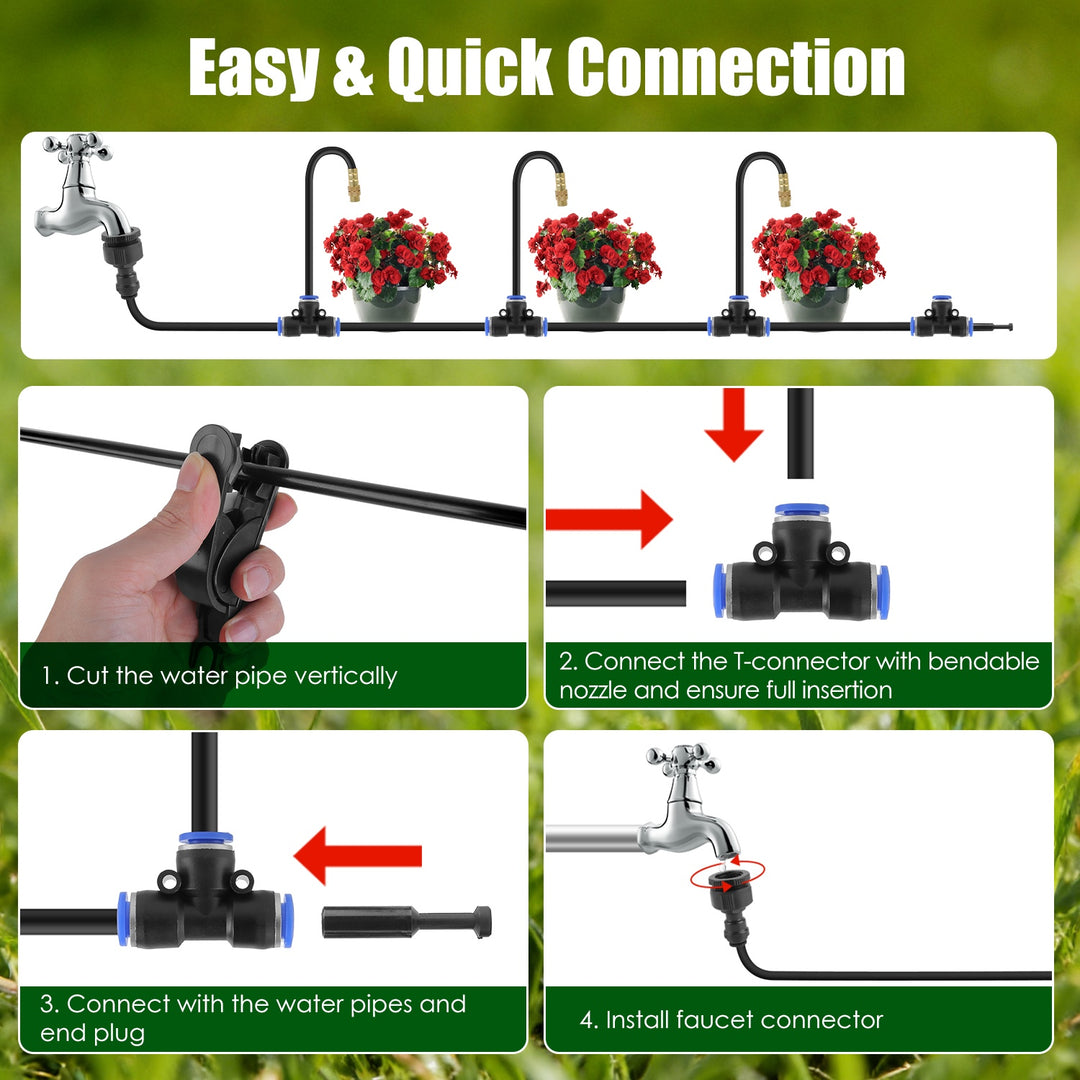 Easy & Quick Connection

1. Cut the water pipe vertically

2. Connect the T-connector with bendable nozzle and ensure full insertion

3. Connect with the water pipes and end plug

4. Install faucet connector