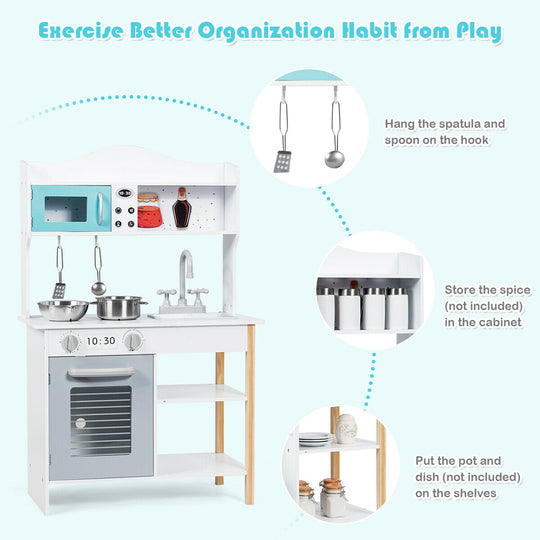 Exercise Better Organization Habit from Play

Hang the spatula and spoon on the hook

10:30

10:30

Store the spice (not included) in the cabinet

Put the pot and dish (not included) on the shelves