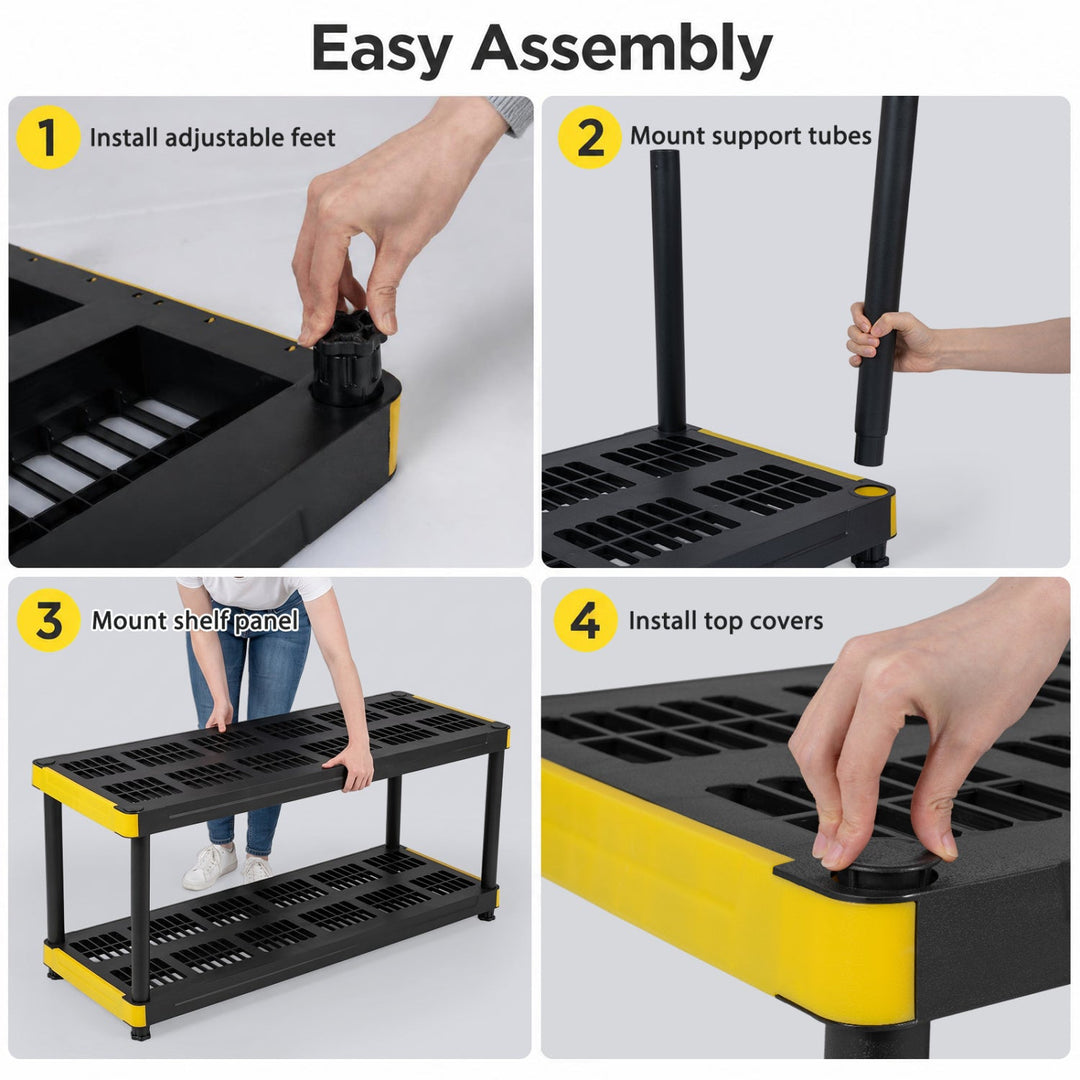 Easy Assembly

1 Install adjustable feet

2 Mount support tubes

3 Mount shelf panel

4 Install top covers