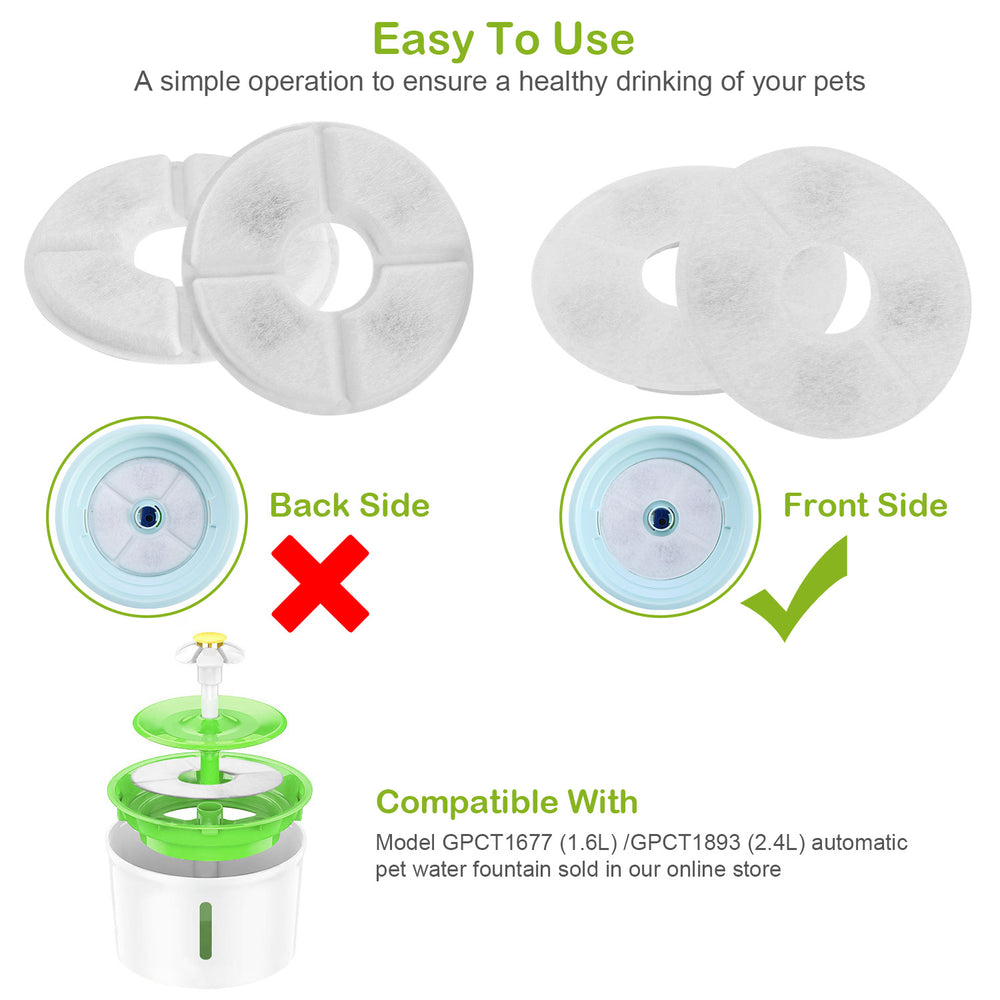 Easy To Use
A simple operation to ensure a healthy drinking of your pets

Back Side

Front Side

Compatible With
Model GPCT1677 (1.6L) /GPCT1893 (2.4L) automatic pet water fountain sold in our online store