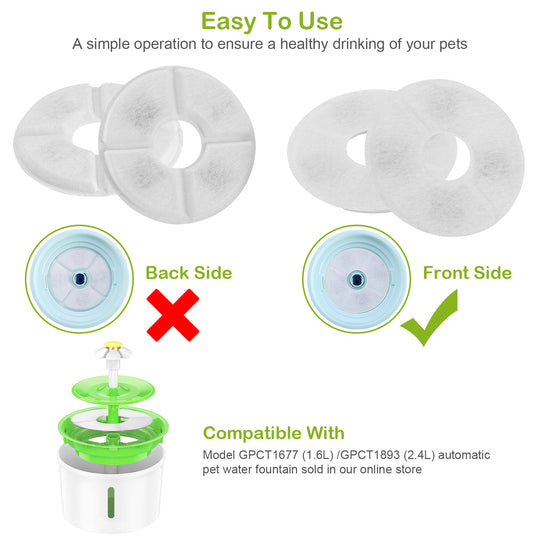 Easy To Use
A simple operation to ensure a healthy drinking of your pets

Back Side

Front Side

Compatible With
Model GPCT1677 (1.6L) /GPCT1893 (2.4L) automatic pet water fountain sold in our online store