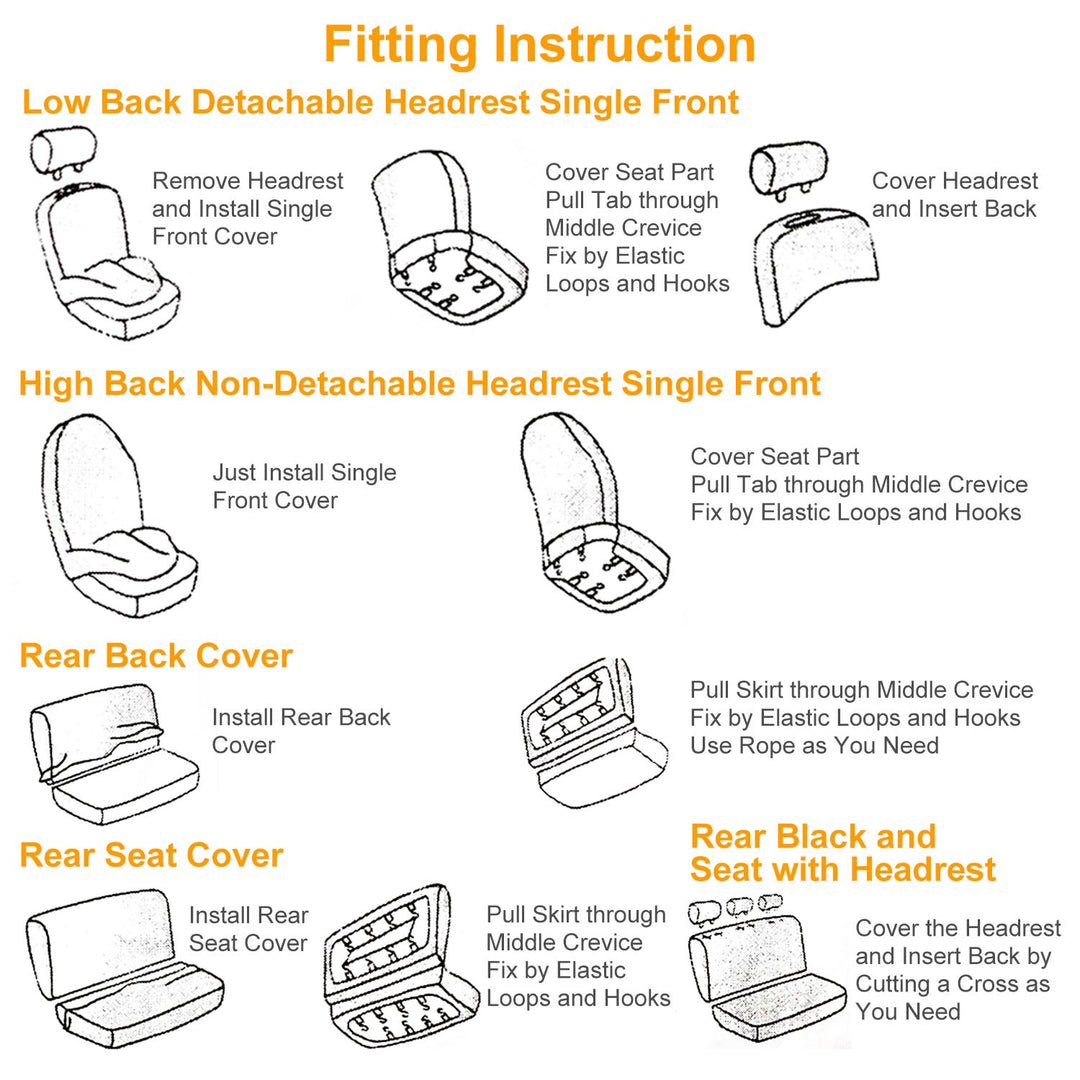 Fitting Instruction

Low Back Detachable Headrest Single Front

Remove Headrest and Install Single Front Cover

Cover Seat Part
Pull Tab through Middle Crevice
Fix by Elastic Loops and Hooks

Cover Headrest and Insert Back

High Back Non-Detachable Headrest Single Front

Just Install Single Front Cover

Cover Seat Part
Pull Tab through Middle Crevice
Fix by Elastic Loops and Hooks

Rear Back Cover

Install Rear Back Cover

Pull Skirt through Middle Crevice
Fix by Elastic Loops and Hooks
Use Rope as You Need

Rear Seat Cover

Install Rear Seat Cover

Pull Skirt through Middle Crevice
Fix by Elastic Loops and Hooks

Rear Black and Seat with Headrest

Cover the Headrest and Insert Back by Cutting a Cross as You Need