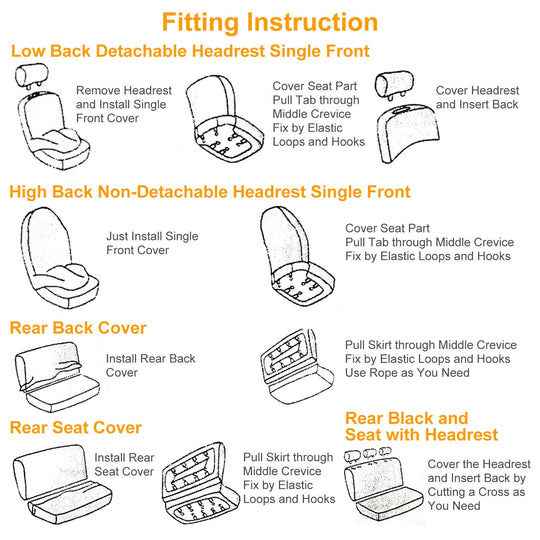 Fitting Instruction

Low Back Detachable Headrest Single Front

Remove Headrest and Install Single Front Cover

Cover Seat Part
Pull Tab through Middle Crevice
Fix by Elastic Loops and Hooks

Cover Headrest and Insert Back

High Back Non-Detachable Headrest Single Front

Just Install Single Front Cover

Cover Seat Part
Pull Tab through Middle Crevice
Fix by Elastic Loops and Hooks

Rear Back Cover

Install Rear Back Cover

Pull Skirt through Middle Crevice
Fix by Elastic Loops and Hooks
Use Rope as You Need

Rear Seat Cover

Install Rear Seat Cover

Pull Skirt through Middle Crevice
Fix by Elastic Loops and Hooks

Rear Black and Seat with Headrest

Cover the Headrest and Insert Back by Cutting a Cross as You Need