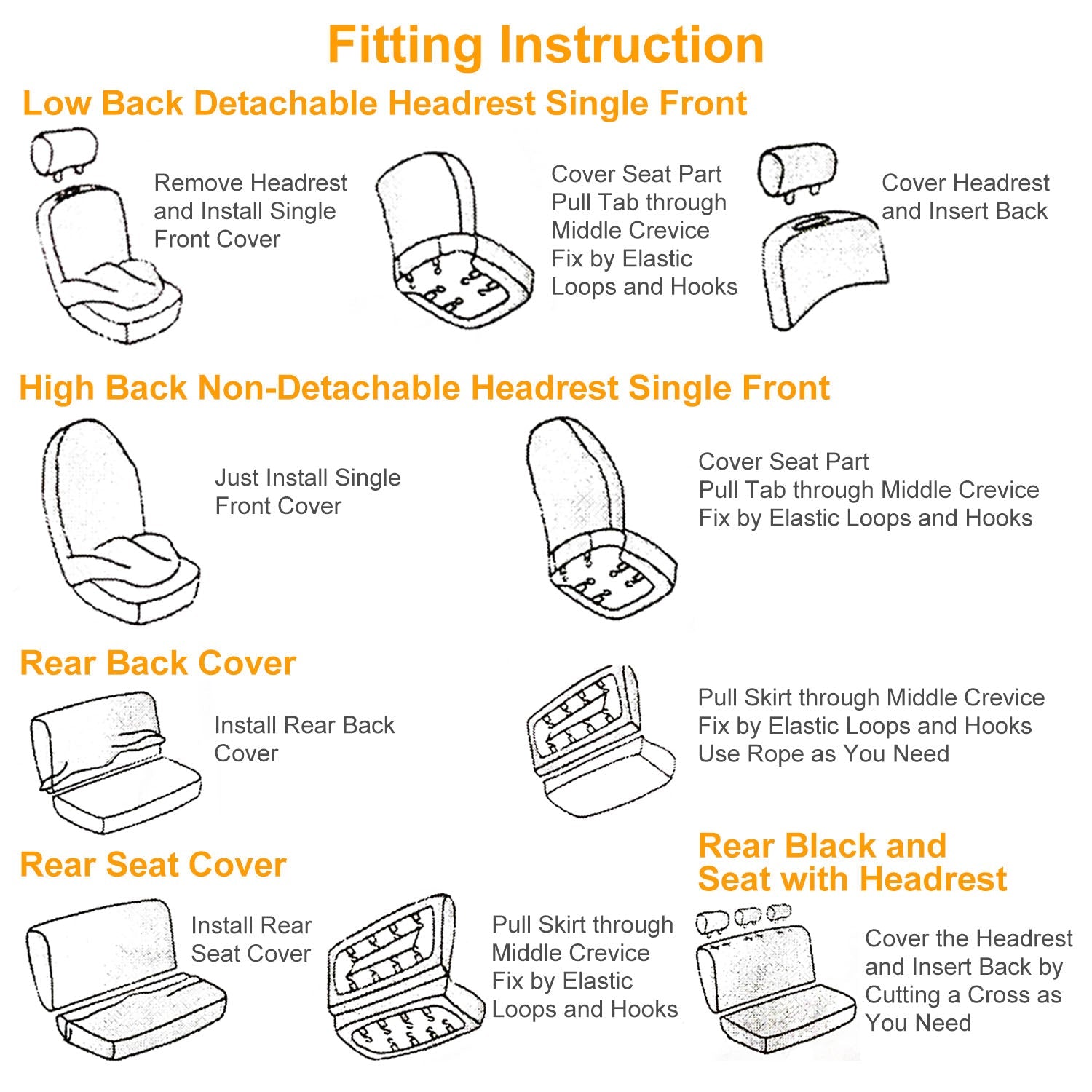 Fitting Instruction

Low Back Detachable Headrest Single Front

Remove Headrest and Install Single Front Cover

Cover Seat Part
Pull Tab through Middle Crevice
Fix by Elastic Loops and Hooks

Cover Headrest and Insert Back

High Back Non-Detachable Headrest Single Front

Just Install Single Front Cover

Cover Seat Part
Pull Tab through Middle Crevice
Fix by Elastic Loops and Hooks

Rear Back Cover

Install Rear Back Cover

Pull Skirt through Middle Crevice
Fix by Elastic Loops and Hooks
Use Rope as You Need

Rear Seat Cover

Install Rear Seat Cover

Pull Skirt through Middle Crevice
Fix by Elastic Loops and Hooks

Rear Black and Seat with Headrest

Cover the Headrest and Insert Back by Cutting a Cross as You Need