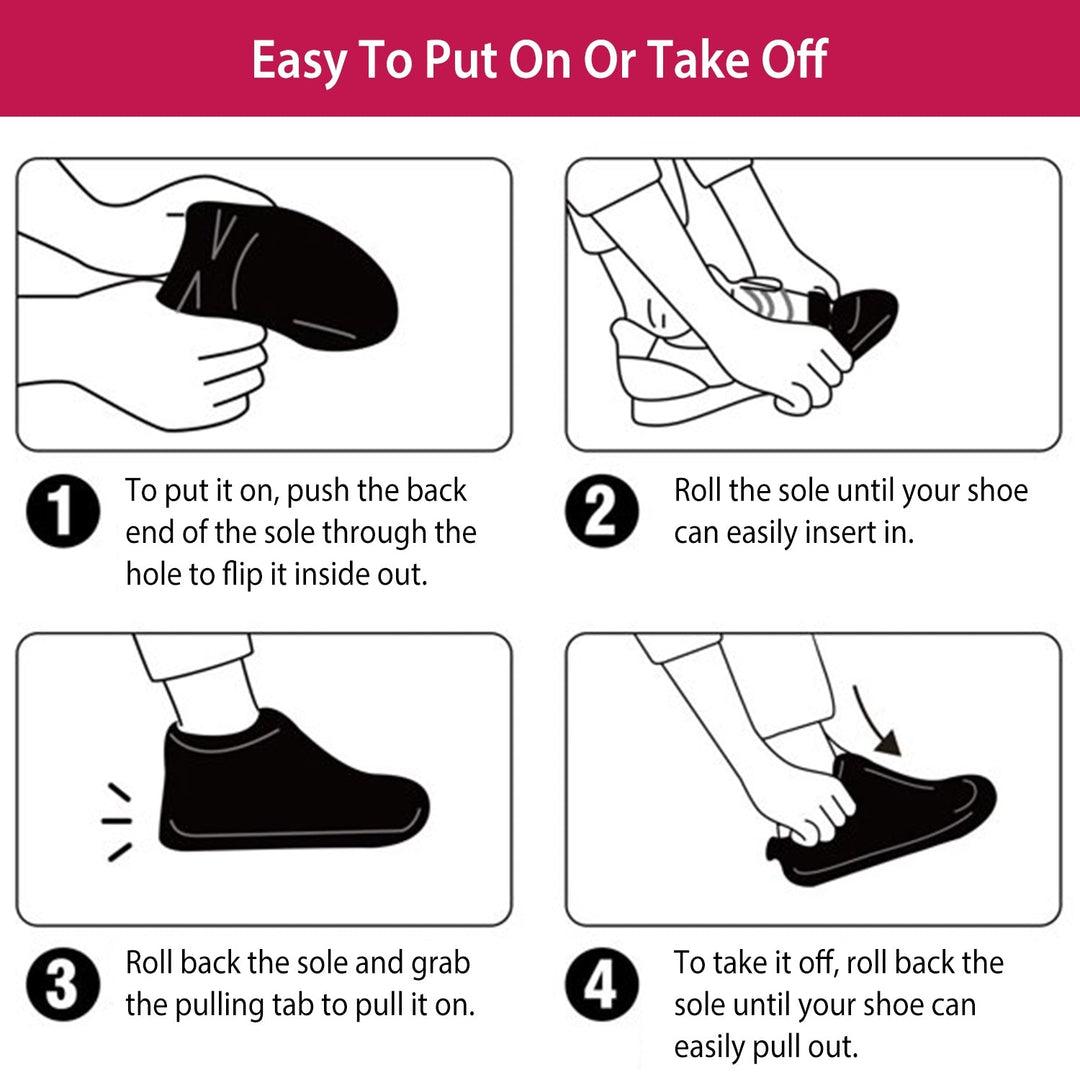 Easy To Put On Or Take Off

1 To put it on, push the back end of the sole through the hole to flip it inside out.

2 Roll the sole until your shoe can easily insert in.

3 Roll back the sole and grab the pulling tab to pull it on.

4 To take it off, roll back the sole until your shoe can easily pull out.