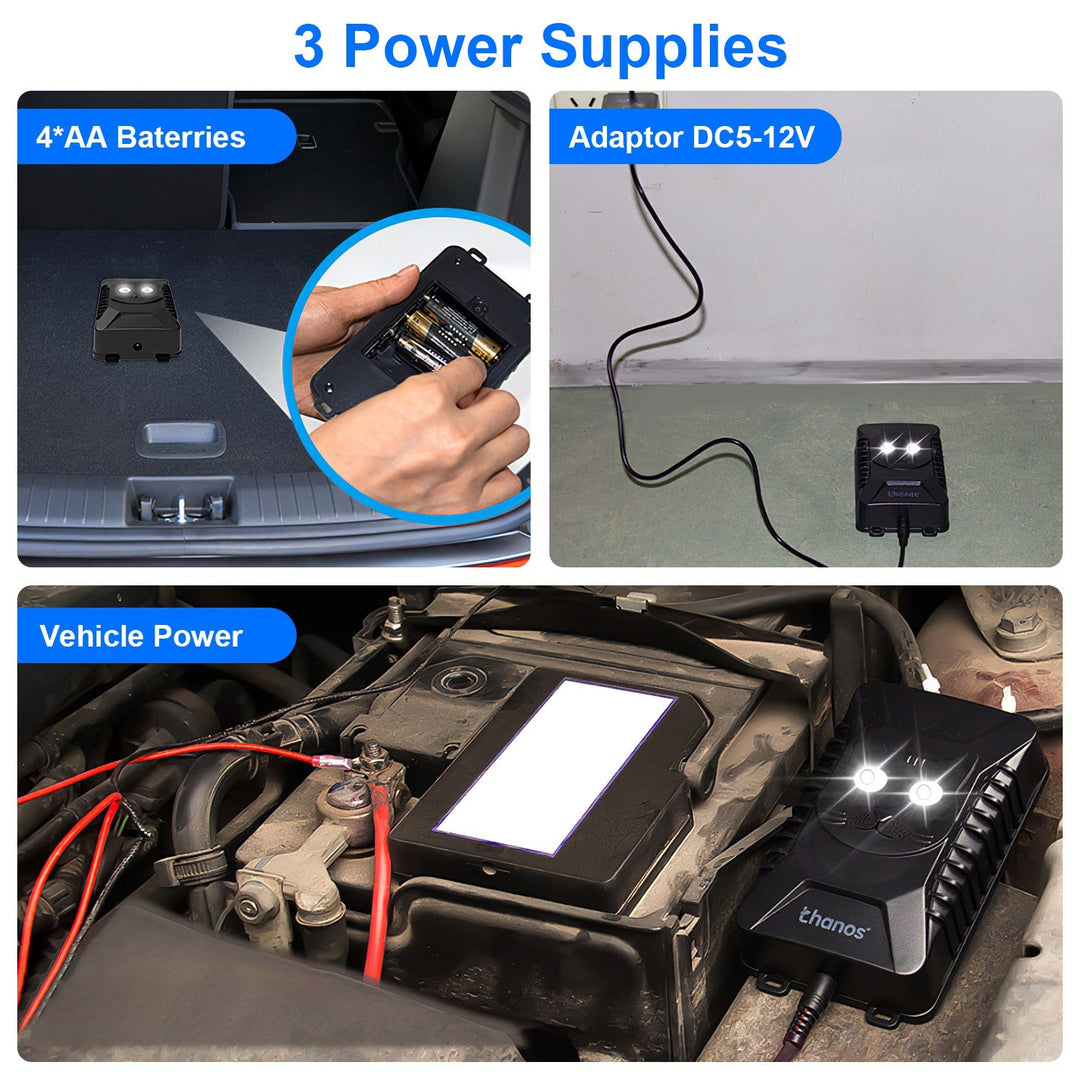 3 Power Supplies

4*AA Baterries

Adaptor DC5-12V

Vehicle Power

thanos