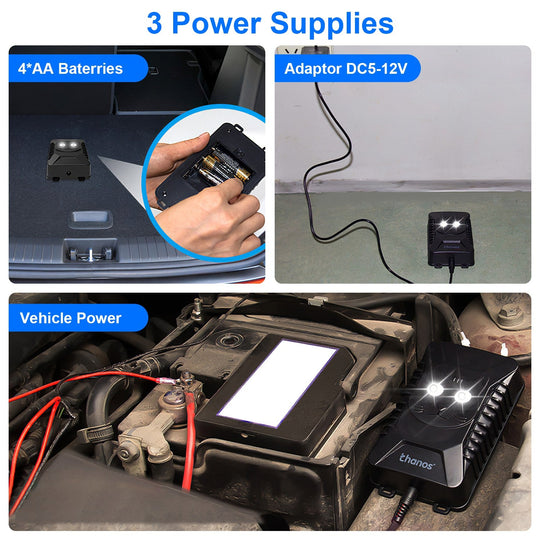 3 Power Supplies

4*AA Baterries

Adaptor DC5-12V

Vehicle Power

thanos