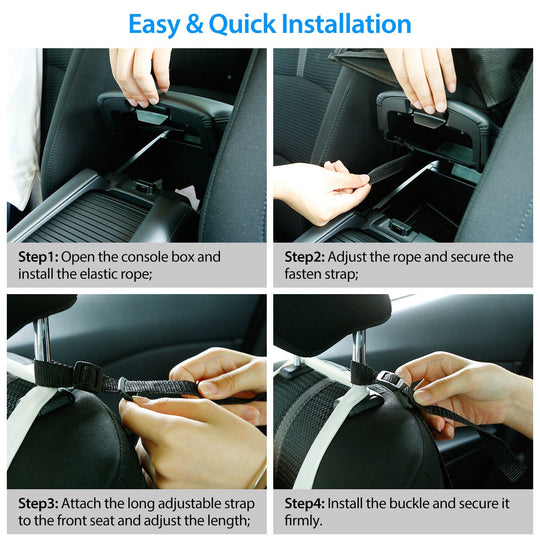 Easy & Quick Installation

Step1: Open the console box and install the elastic rope;

Step2: Adjust the rope and secure the fasten strap;

Step3: Attach the long adjustable strap to the front seat and adjust the length;

Step4: Install the buckle and secure it firmly.