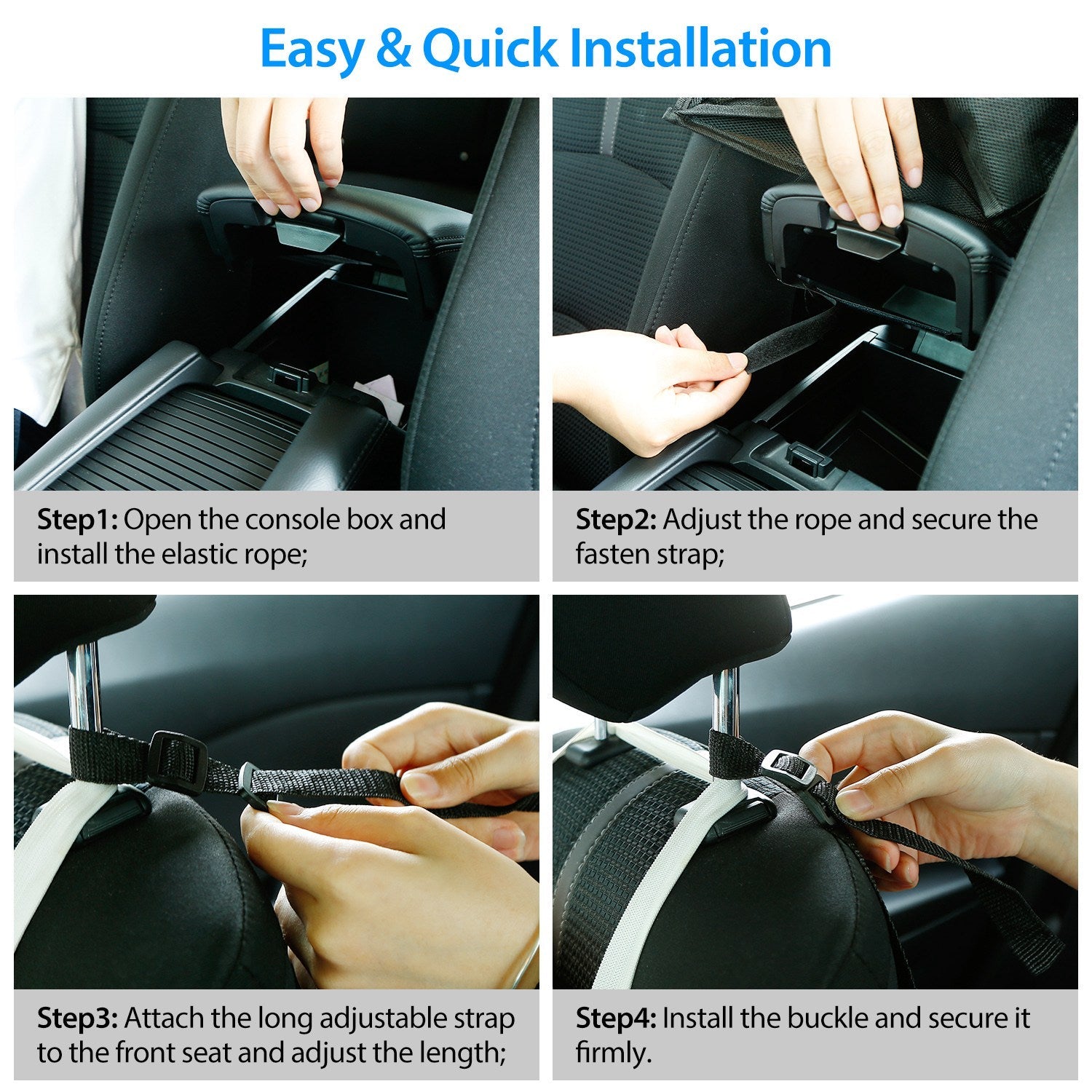 Easy & Quick Installation

Step1: Open the console box and install the elastic rope;

Step2: Adjust the rope and secure the fasten strap;

Step3: Attach the long adjustable strap to the front seat and adjust the length;

Step4: Install the buckle and secure it firmly.