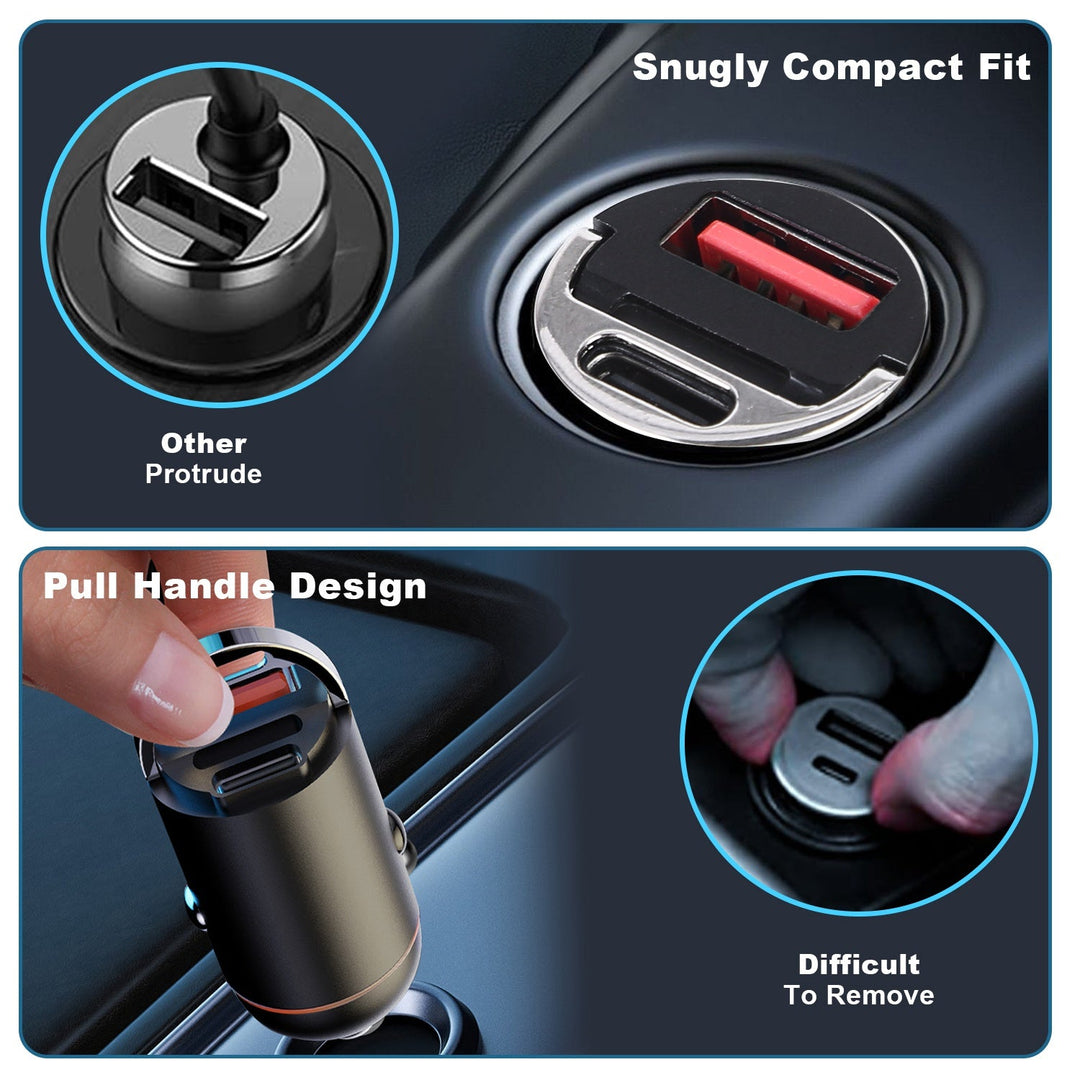 Snugly Compact Fit

Other
Protrude

Pull Handle Design

Difficult
To Remove