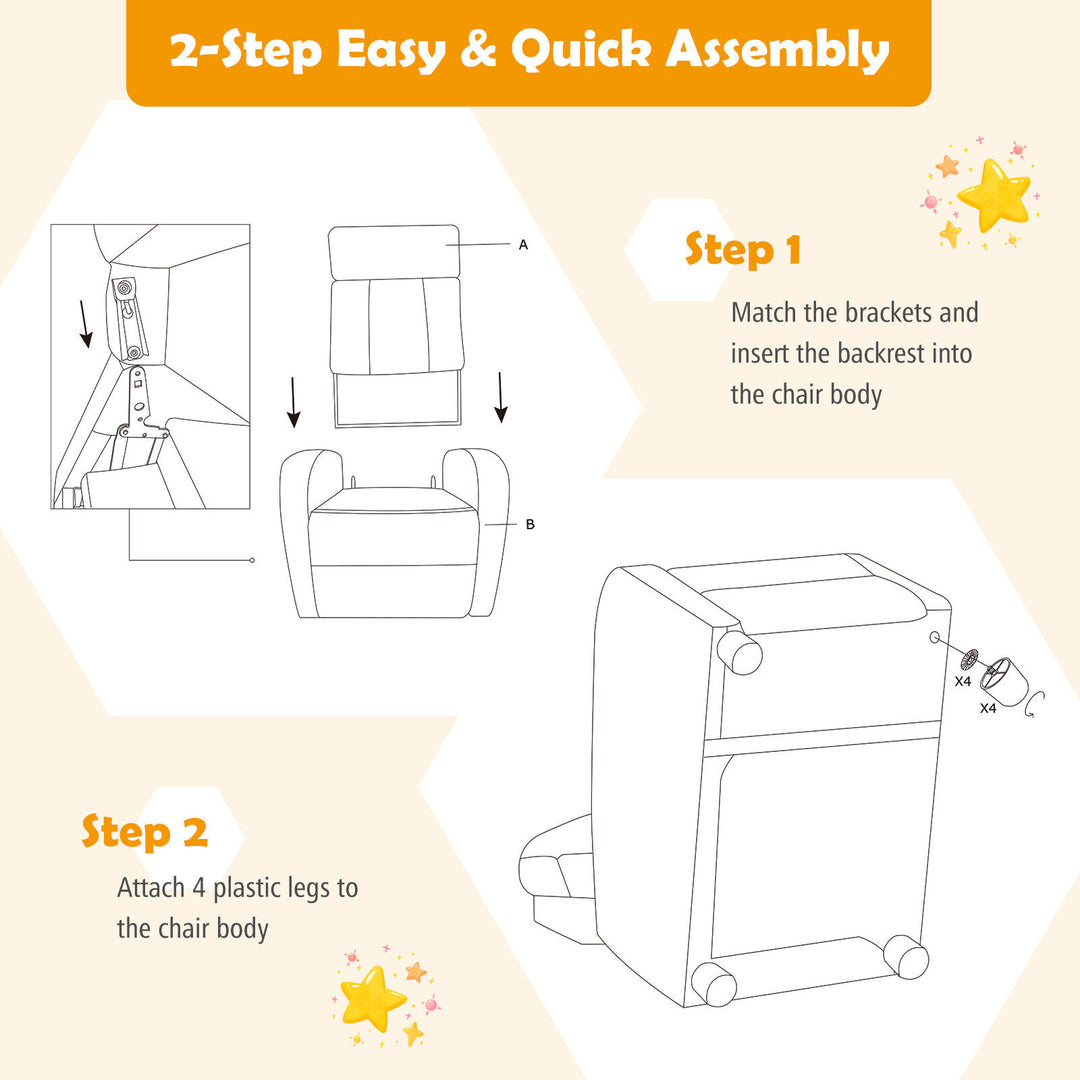 2-Step Easy & Quick Assembly

A

B

Step 1

Match the brackets and insert the backrest into the chair body

X4

X4

Step 2

Attach 4 plastic legs to the chair body