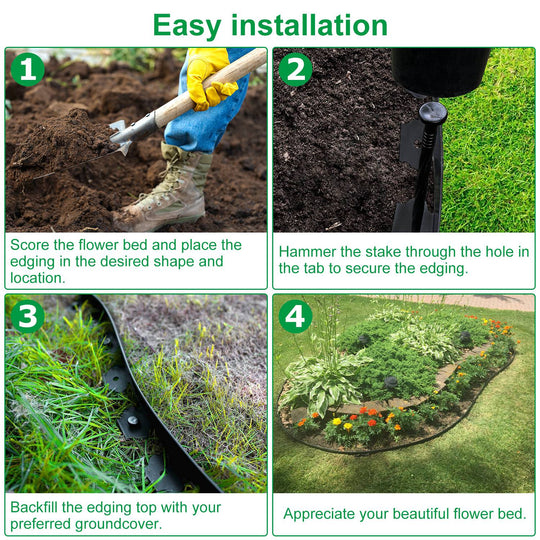 Easy installation

1

Score the flower bed and place the edging in the desired shape and location.

2

Hammer the stake through the hole in the tab to secure the edging.

3

Backfill the edging top with your preferred groundcover.

4

Appreciate your beautiful flower bed.