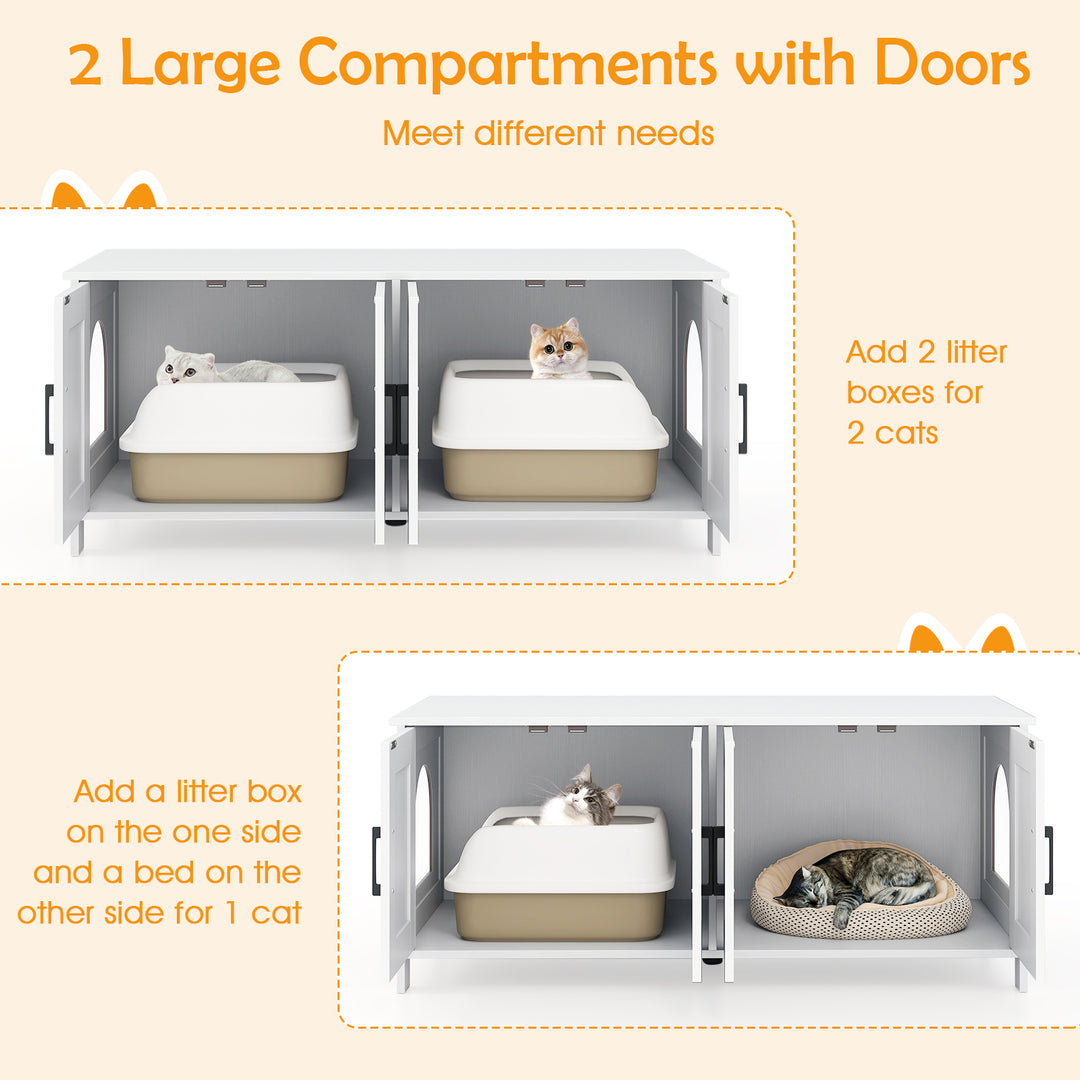 2 Large Compartments with Doors

Meet different needs

Add 2 litter boxes for 2 cats

Add a litter box on the one side and a bed on the other side for 1 cat