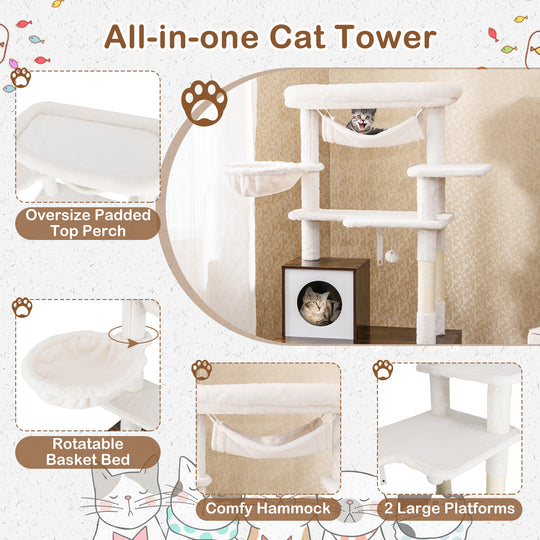 All-in-one Cat Tower

Oversize Padded Top Perch

Rotatable Basket Bed

Comfy Hammock

2 Large Platforms