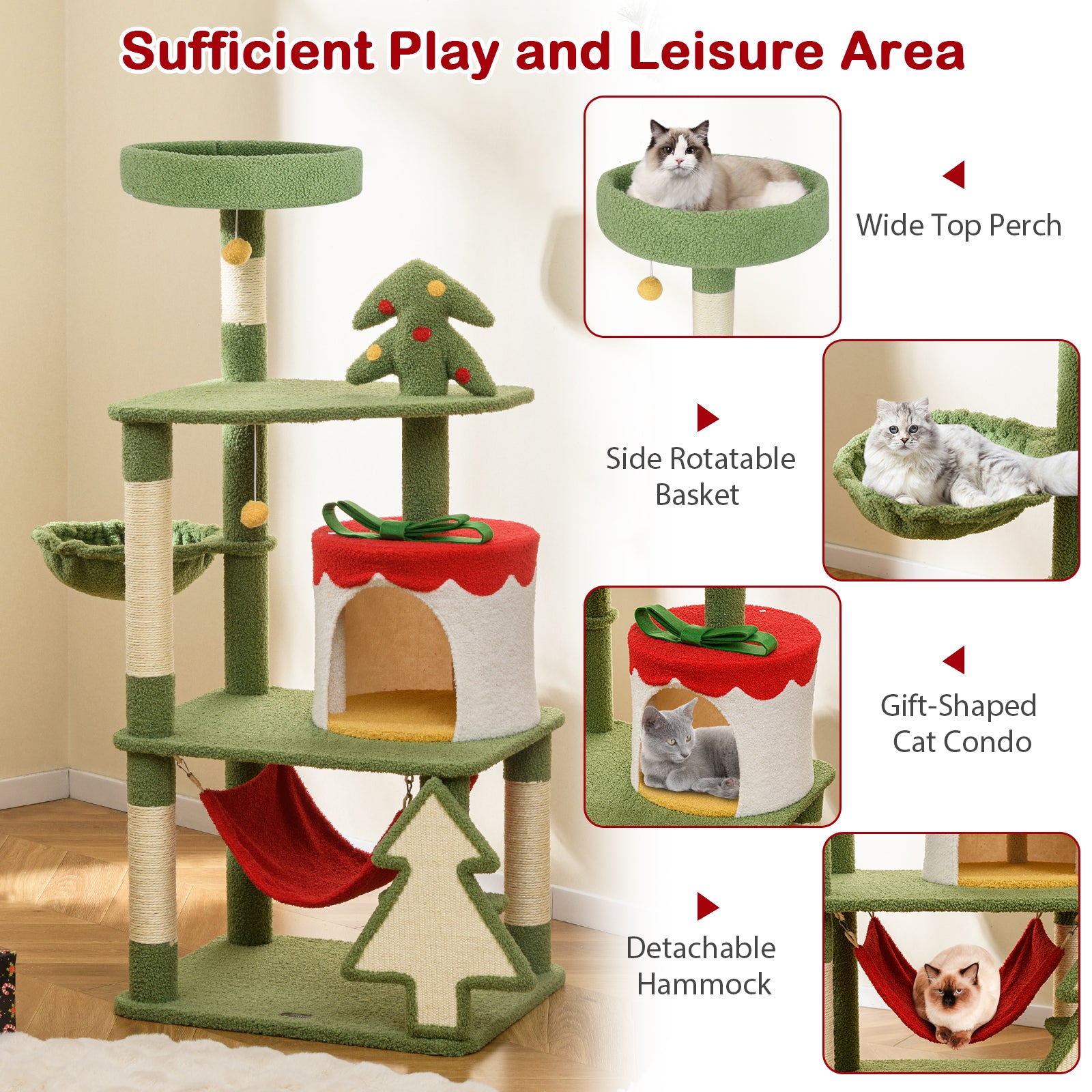 Sufficient Play and Leisure Area

Wide Top Perch

Side Rotatable Basket

Gift-Shaped Cat Condo

Detachable Hammock