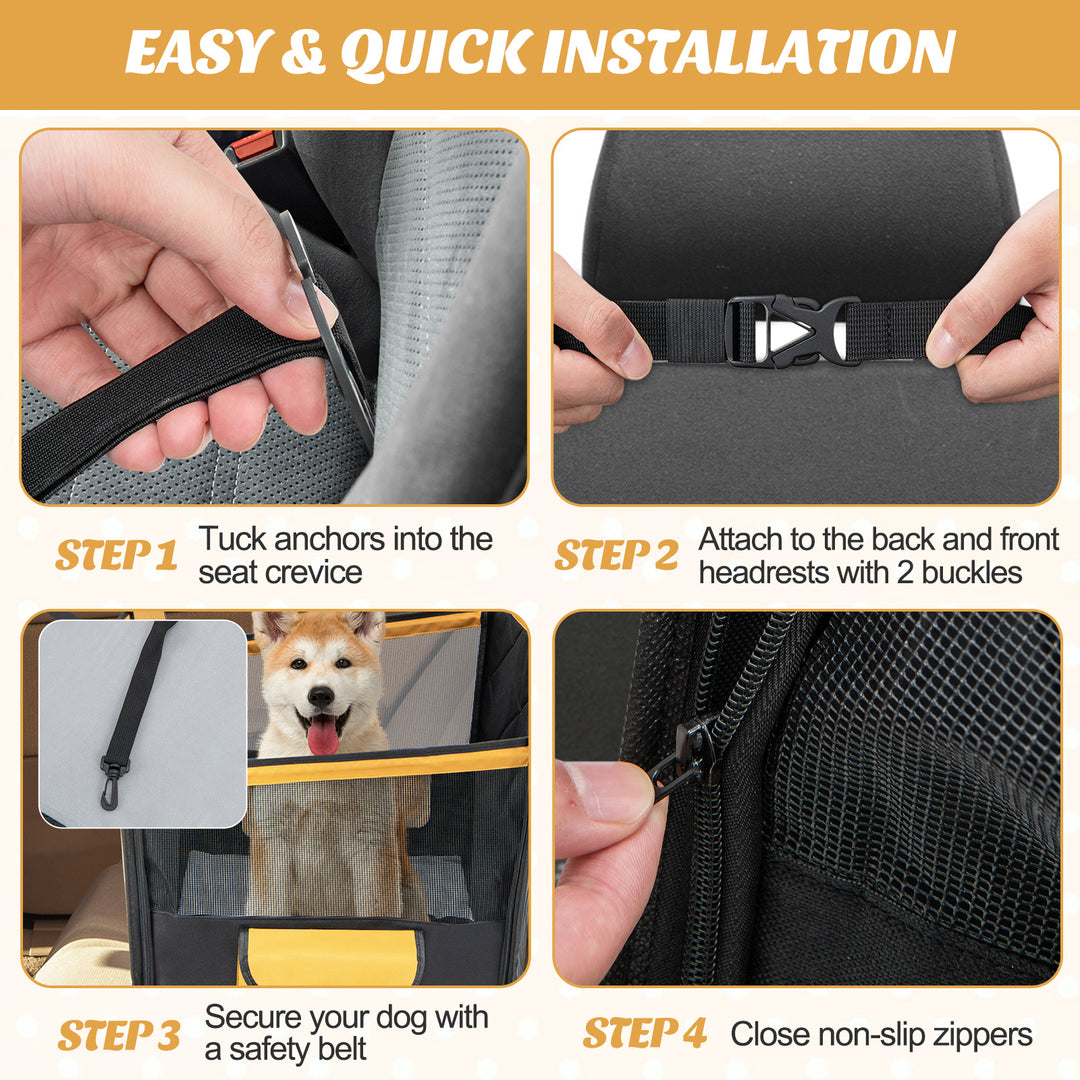 EASY & QUICK INSTALLATION

STEP 1 Tuck anchors into the seat crevice

STEP 2 Attach to the back and front headrests with 2 buckles

STEP 3 Secure your dog with a safety belt

STEP 4 Close non-slip zippers