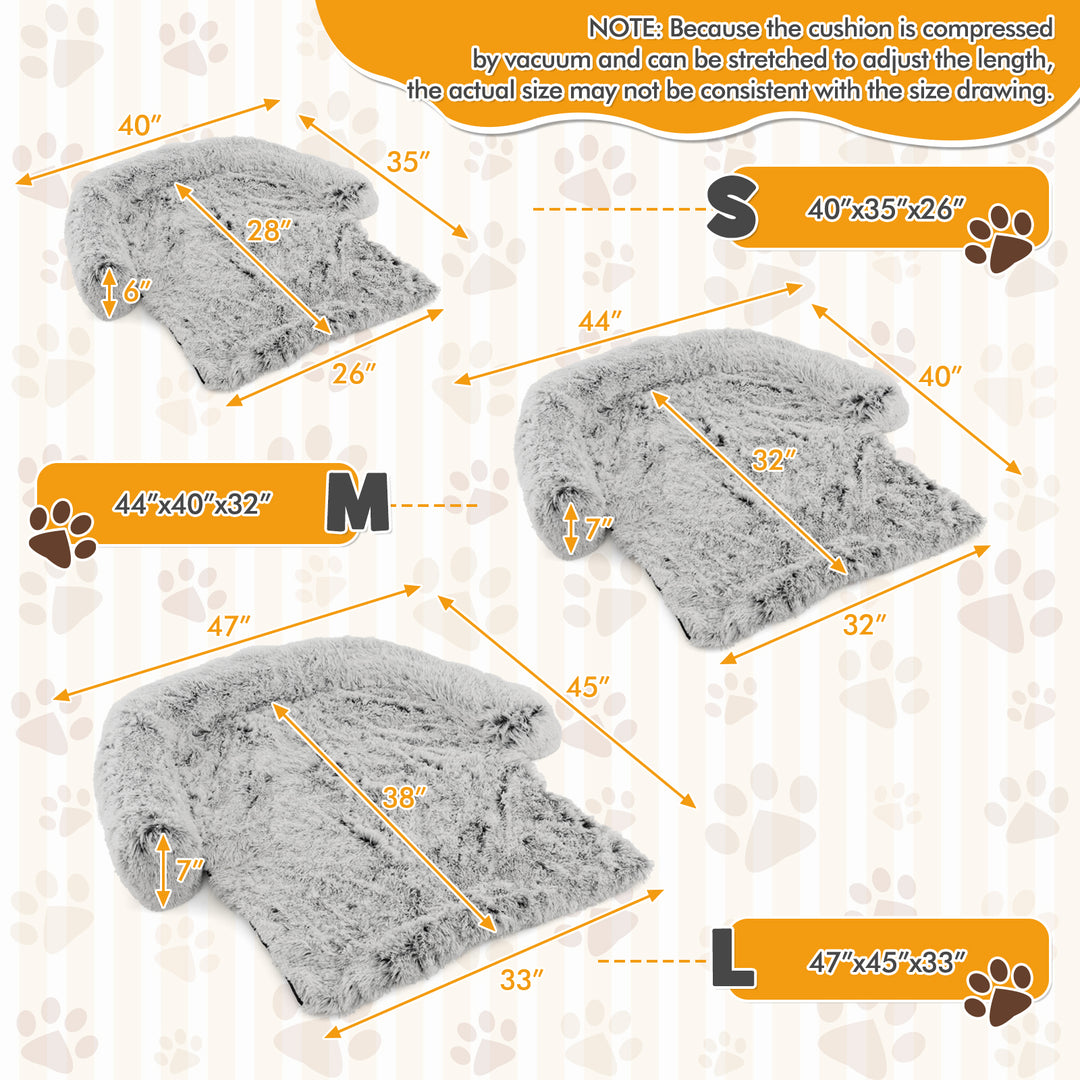 NOTE: Because the cushion is compressed by vacuum and can be stretched to adjust the length, the actual size may not be consistent with the size drawing.

40″
35″
28″
6″
26″

S
40″x35″x26″

44″
40″
32″
7″
32″

44″x40″x32″
M

47″
45″
38″
7″
33″

L
47″x45″x33″