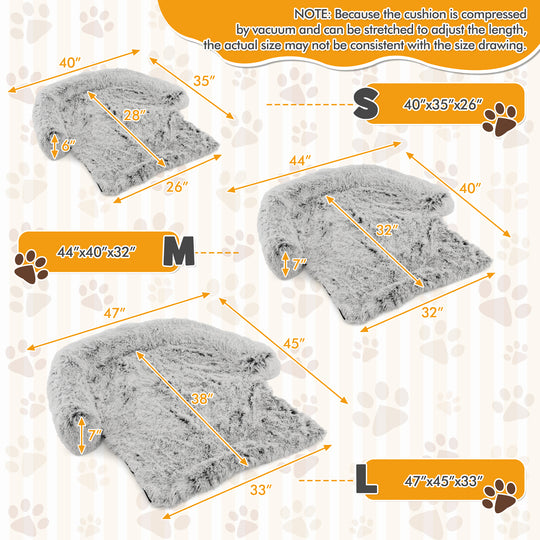 NOTE: Because the cushion is compressed by vacuum and can be stretched to adjust the length, the actual size may not be consistent with the size drawing.

40″
35″
28″
6″
26″
S
40″x35″x26″

44″
40″
32″
7″
32″
M
44″x40″x32″

47″
45″
38″
7″
33″
L
47″x45″x33″