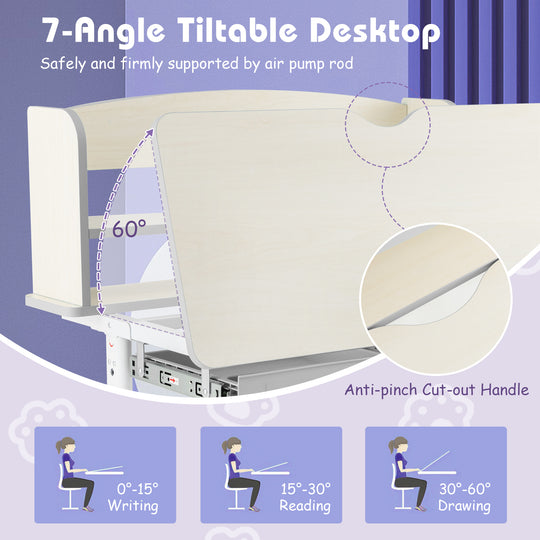 7-Angle Tiltable Desktop

Safely and firmly supported by air pump rod

60°

Anti-pinch Cut-out Handle

0°-15°
Writing

15°-30°
Reading

30°-60°
Drawing