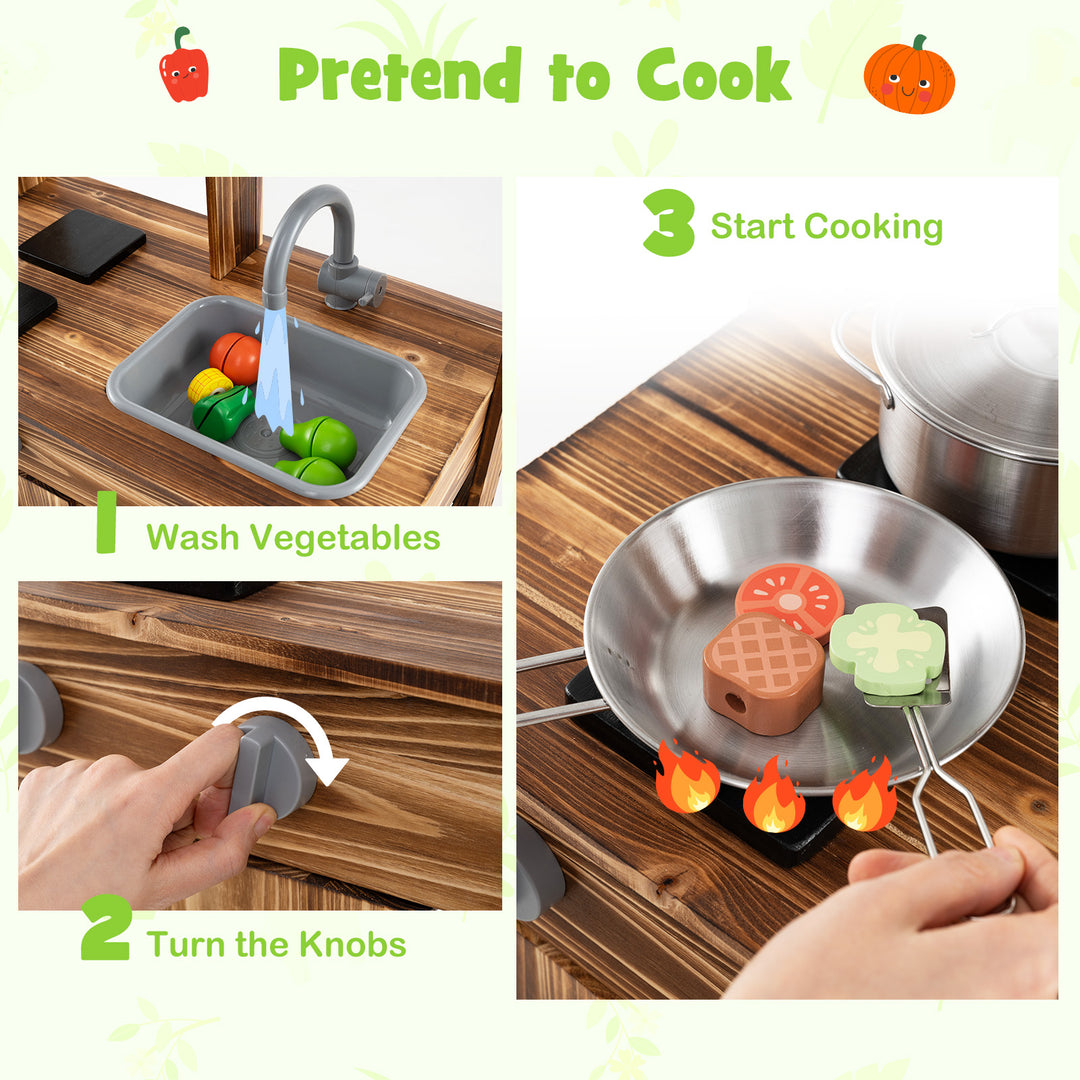 Pretend to Cook

1 Wash Vegetables

2 Turn the Knobs

3 Start Cooking