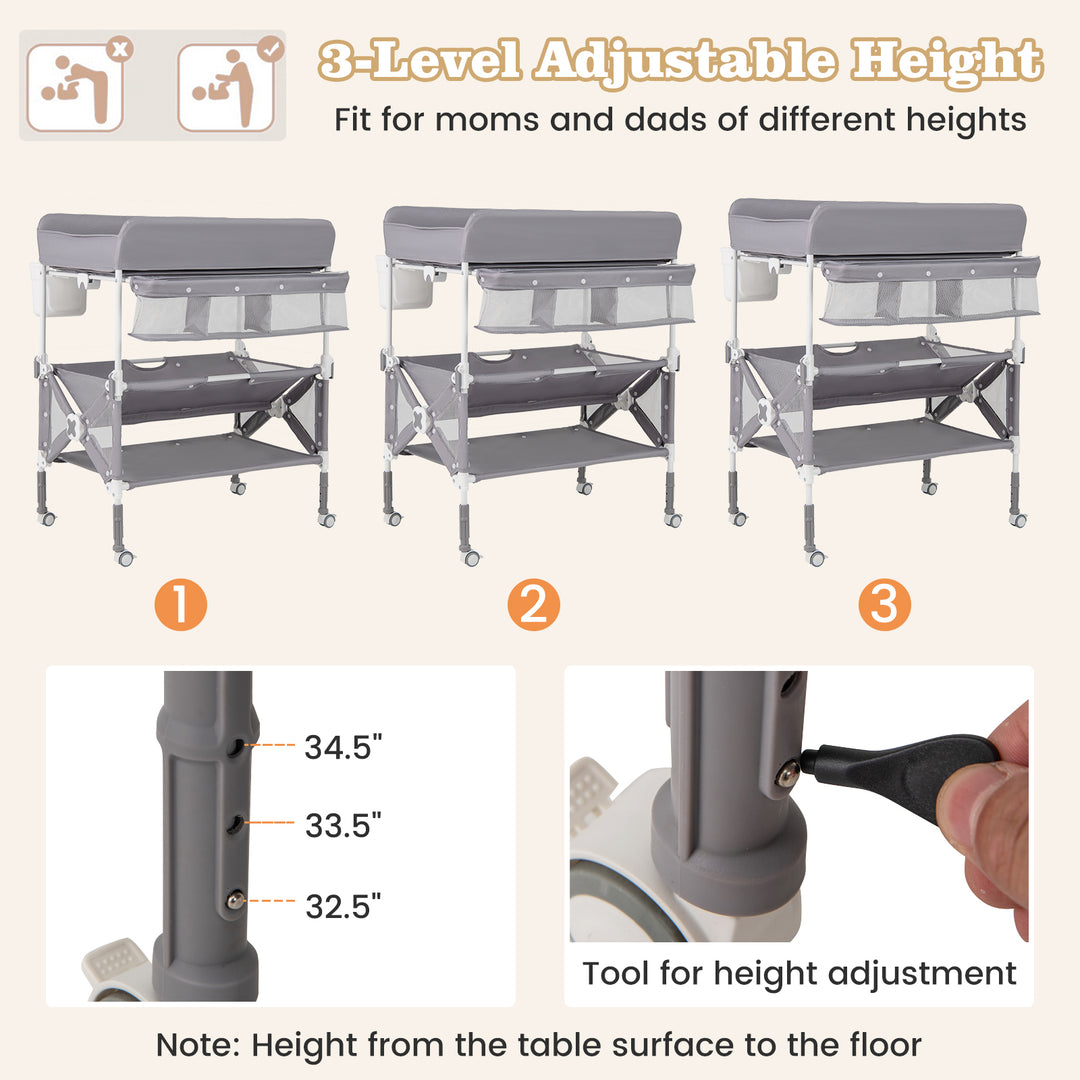 3-Level Adjustable Height
Fit for moms and dads of different heights

1
2
3

34.5"
33.5"
32.5"

Tool for height adjustment

Note: Height from the table surface to the floor