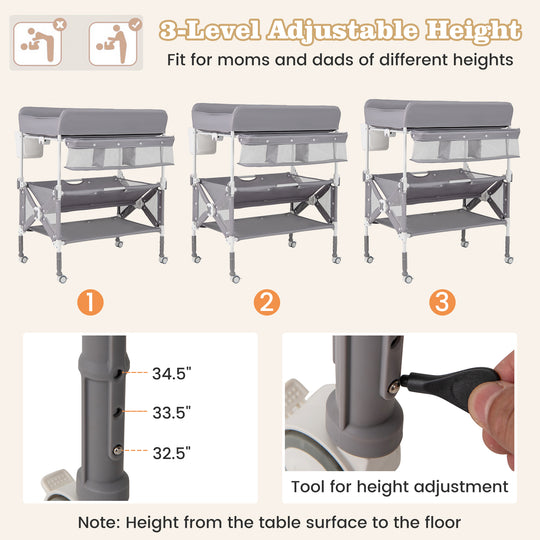 3-Level Adjustable Height
Fit for moms and dads of different heights

1
2
3

34.5"
33.5"
32.5"

Tool for height adjustment

Note: Height from the table surface to the floor