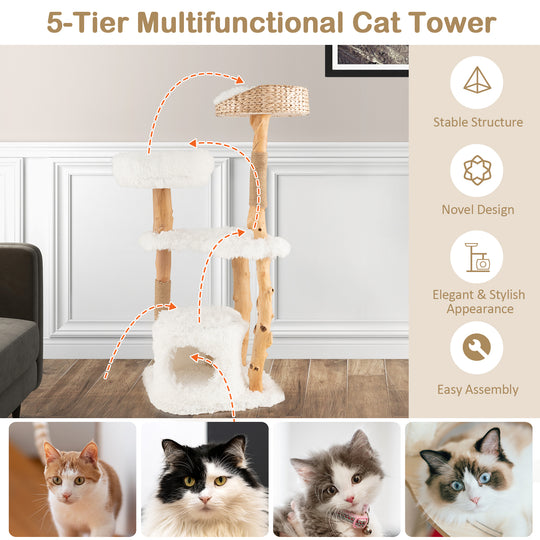 5-Tier Multifunctional Cat Tower

Stable Structure

Novel Design

Elegant & Stylish Appearance

Easy Assembly