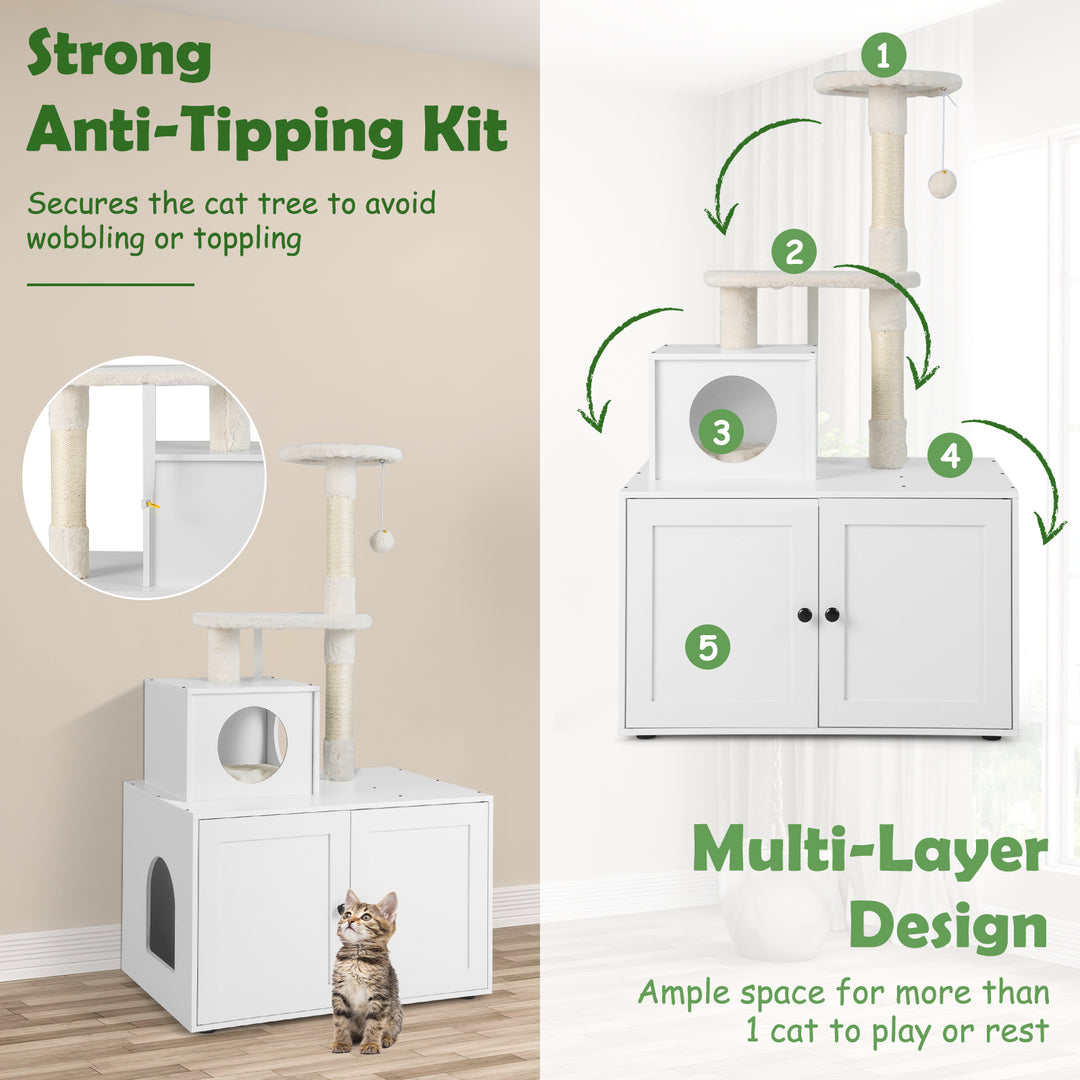 Strong Anti-Tipping Kit

Secures the cat tree to avoid wobbling or toppling

1

2

3

4

5

Multi-Layer Design

Ample space for more than 1 cat to play or rest