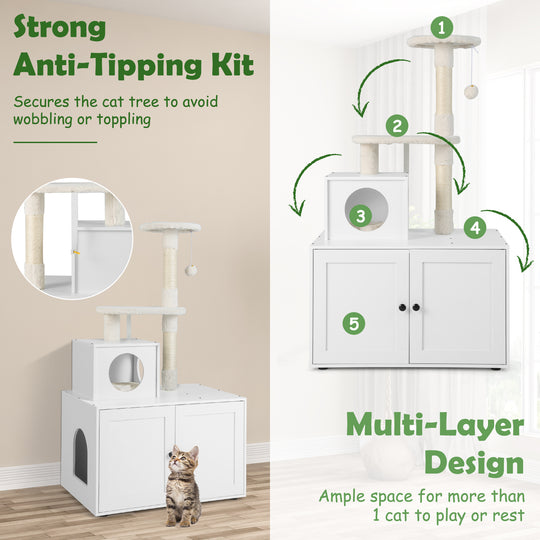 Strong
Anti-Tipping Kit

Secures the cat tree to avoid wobbling or toppling

1
2
3
4
5

Multi-Layer Design

Ample space for more than 1 cat to play or rest