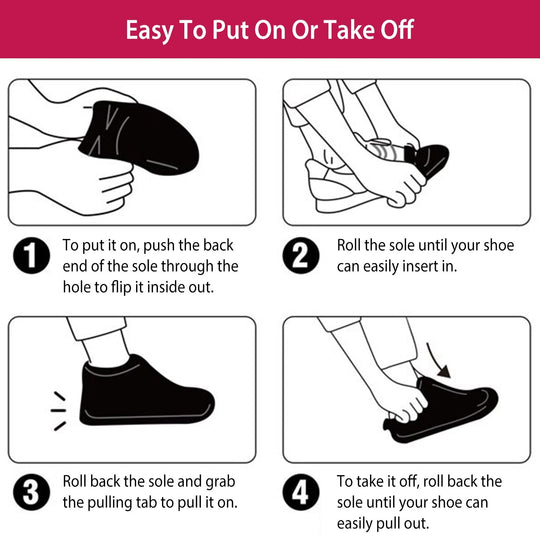 Easy To Put On Or Take Off

1 To put it on, push the back end of the sole through the hole to flip it inside out.

2 Roll the sole until your shoe can easily insert in.

3 Roll back the sole and grab the pulling tab to pull it on.

4 To take it off, roll back the sole until your shoe can easily pull out.