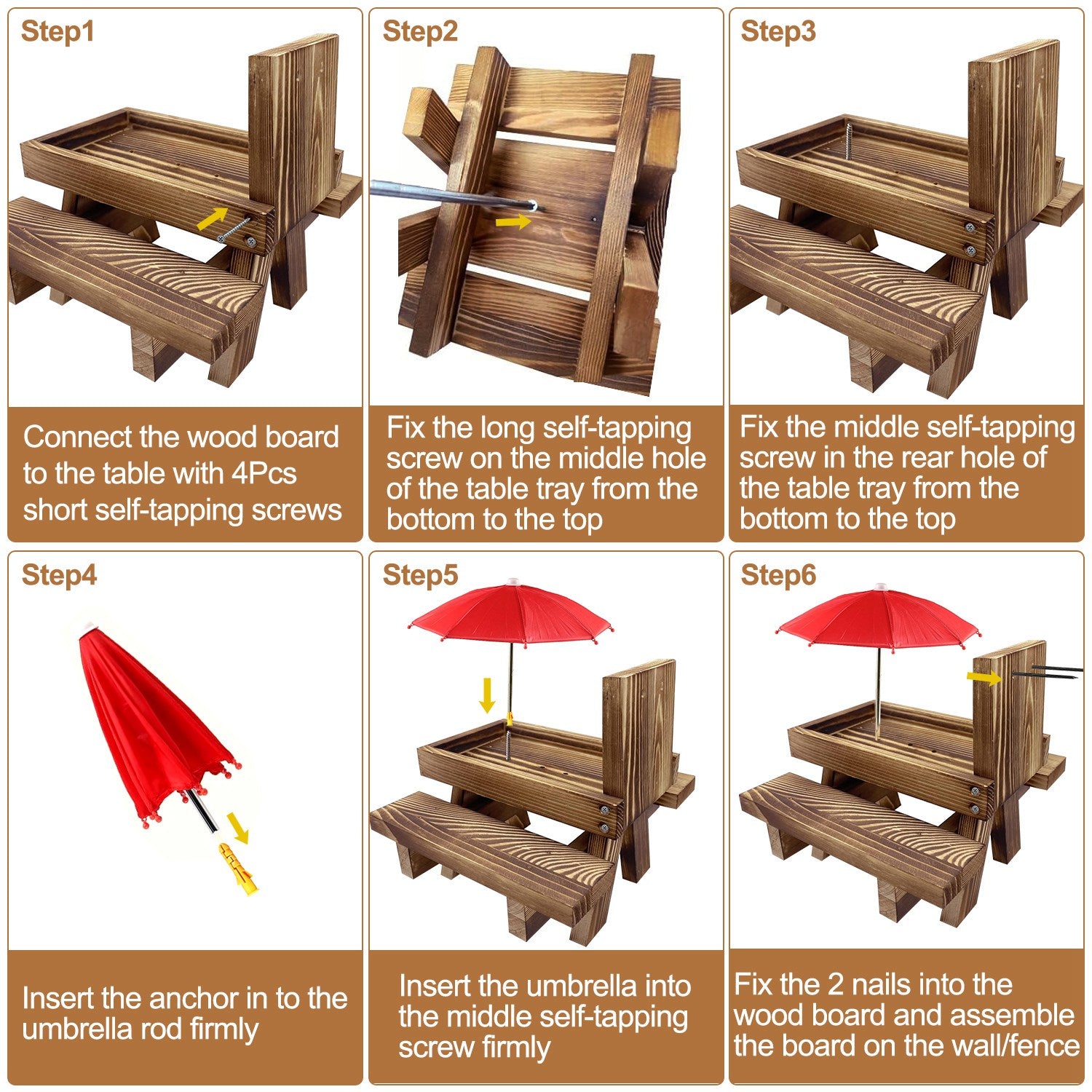 Step1

Connect the wood board to the table with 4Pcs short self-tapping screws

Step2

Fix the long self-tapping screw on the middle hole of the table tray from the bottom to the top

Step3

Fix the middle self-tapping screw in the rear hole of the table tray from the bottom to the top

Step4

Insert the anchor in to the umbrella rod firmly

Step5

Insert the umbrella into the middle self-tapping screw firmly

Step6

Fix the 2 nails into the wood board and assemble the board on the wall/fence