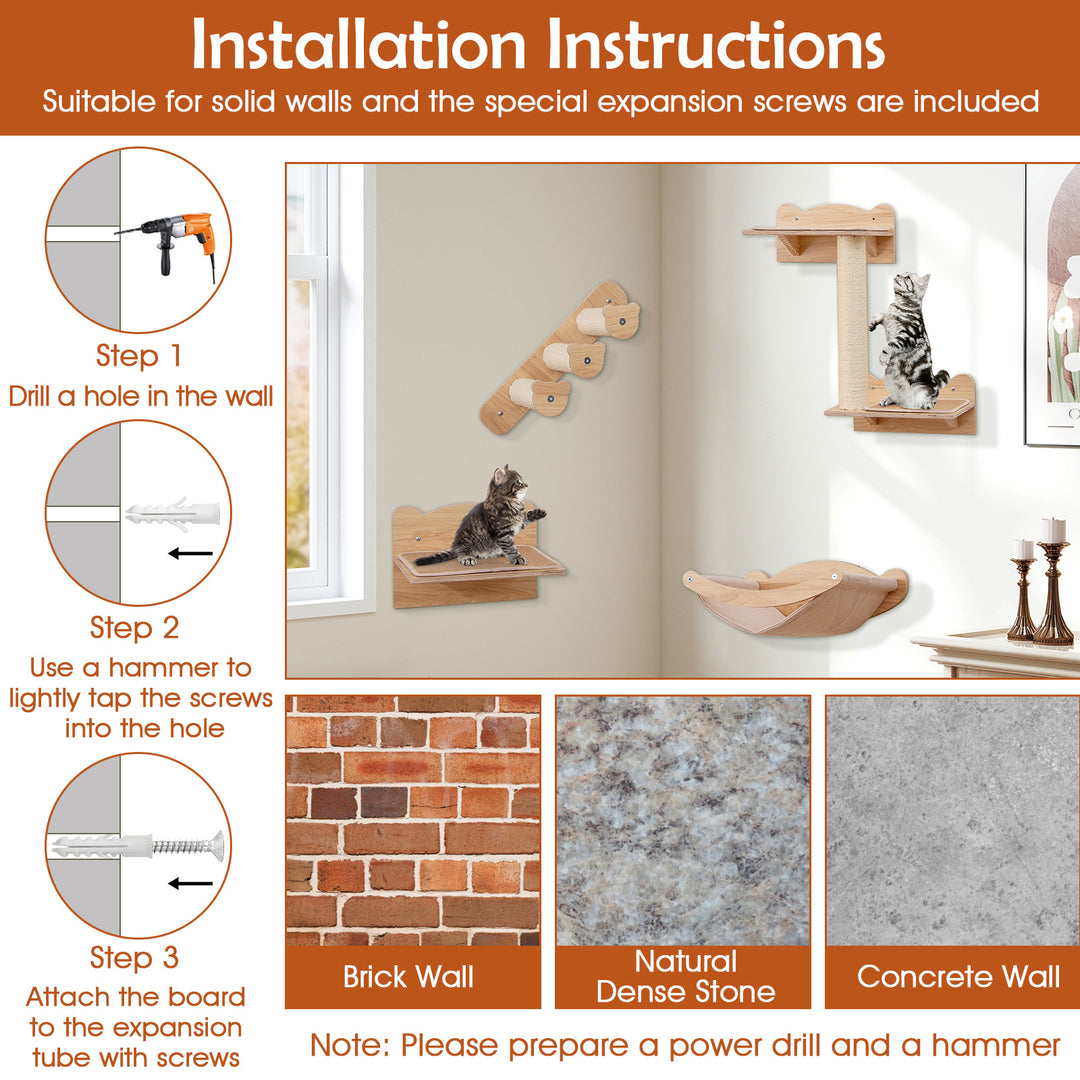 Installation Instructions
Suitable for solid walls and the special expansion screws are included

Step 1
Drill a hole in the wall

Step 2
Use a hammer to lightly tap the screws into the hole

Step 3
Attach the board to the expansion tube with screws

Brick Wall

Natural Dense Stone

Concrete Wall

Note: Please prepare a power drill and a hammer