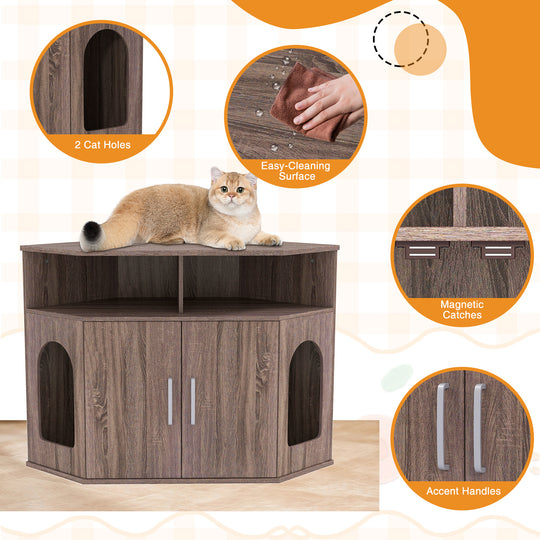 2 Cat Holes

Easy-Cleaning Surface

Magnetic Catches

Accent Handles